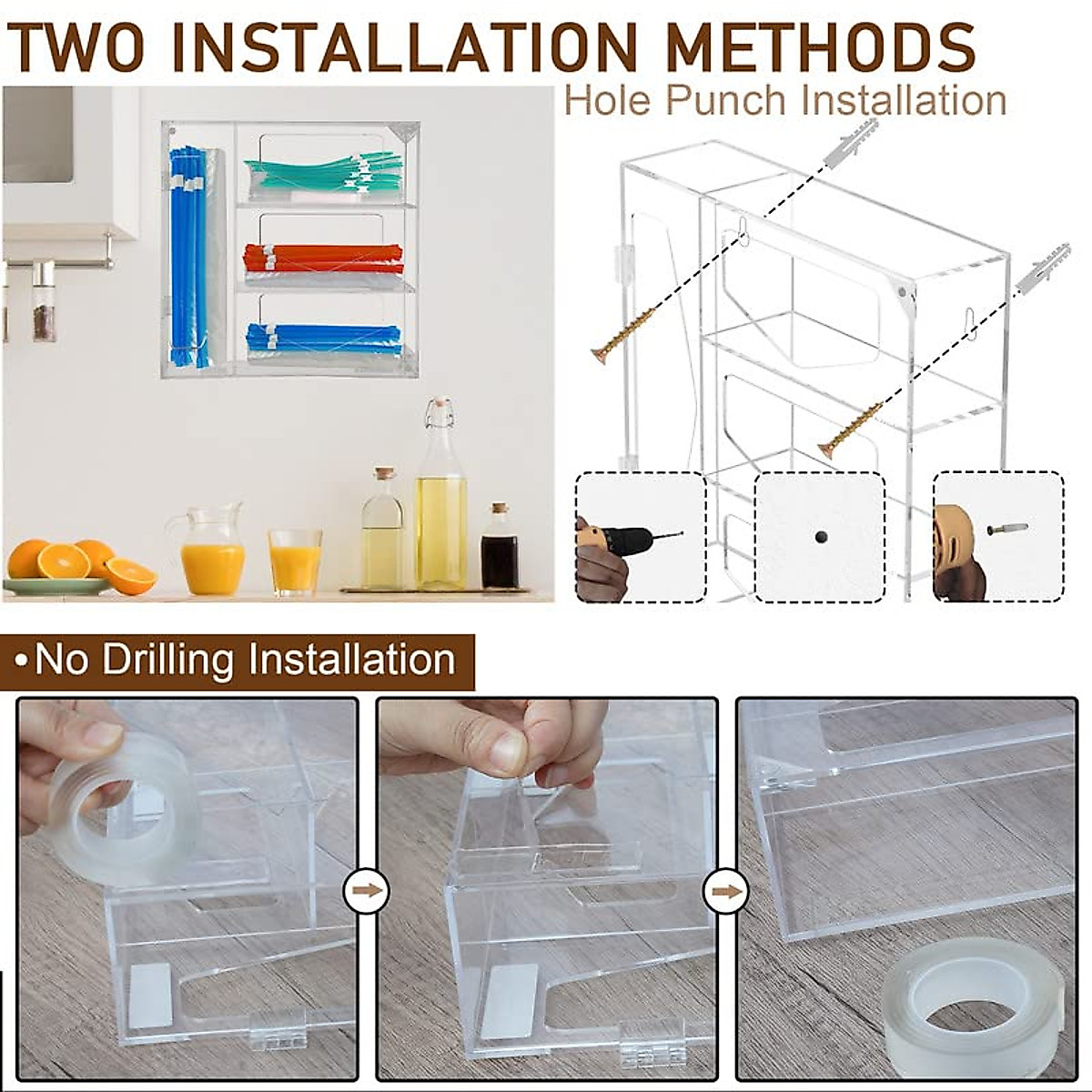 TWO INSTALLATION METHODS

Hole Punch Installation

•No Drilling Installation