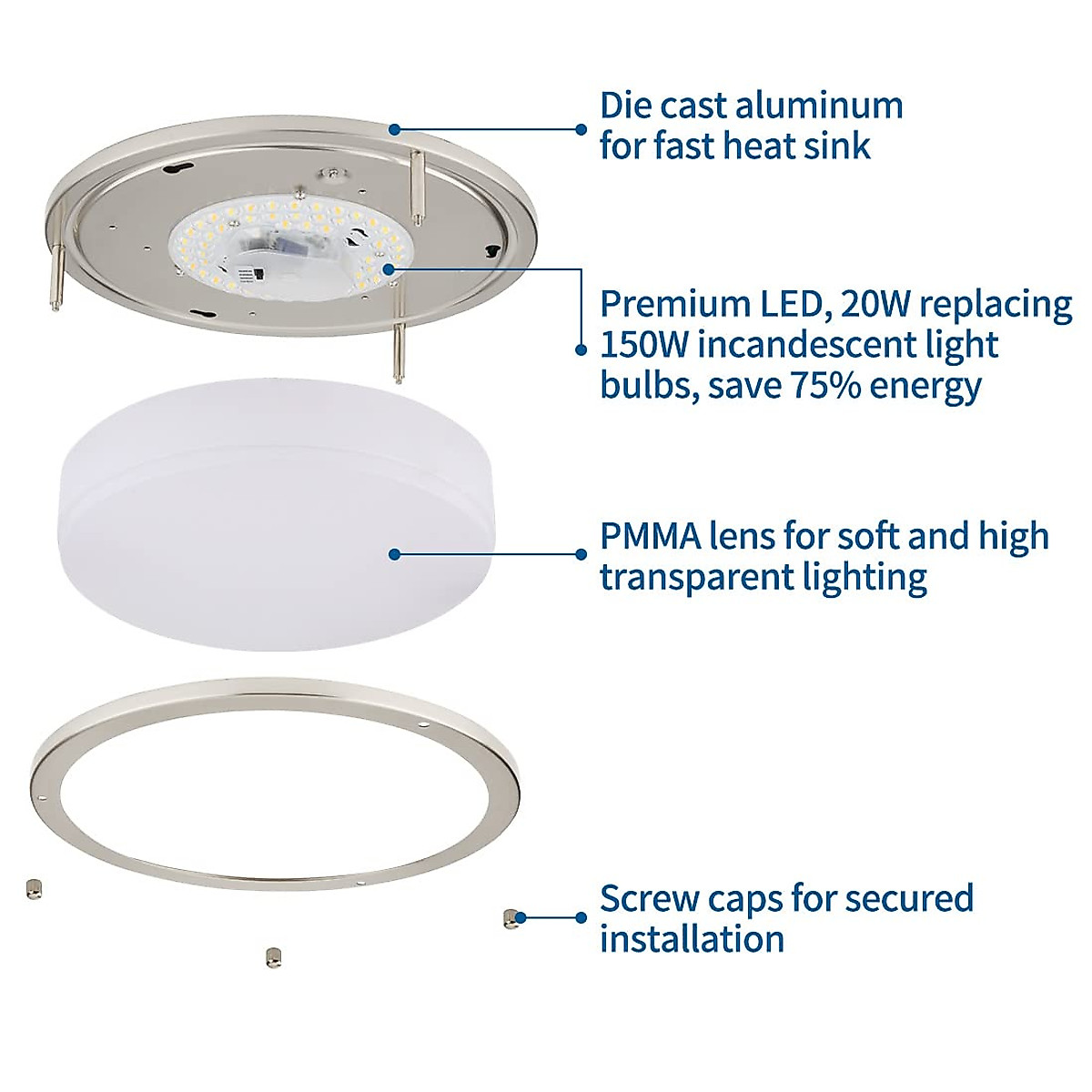 Die cast aluminum for fast heat sink

Premium LED, 20W replacing 150W incandescent light bulbs, save 75% energy

PMMA lens for soft and high transparent lighting

Screw caps for secured installation