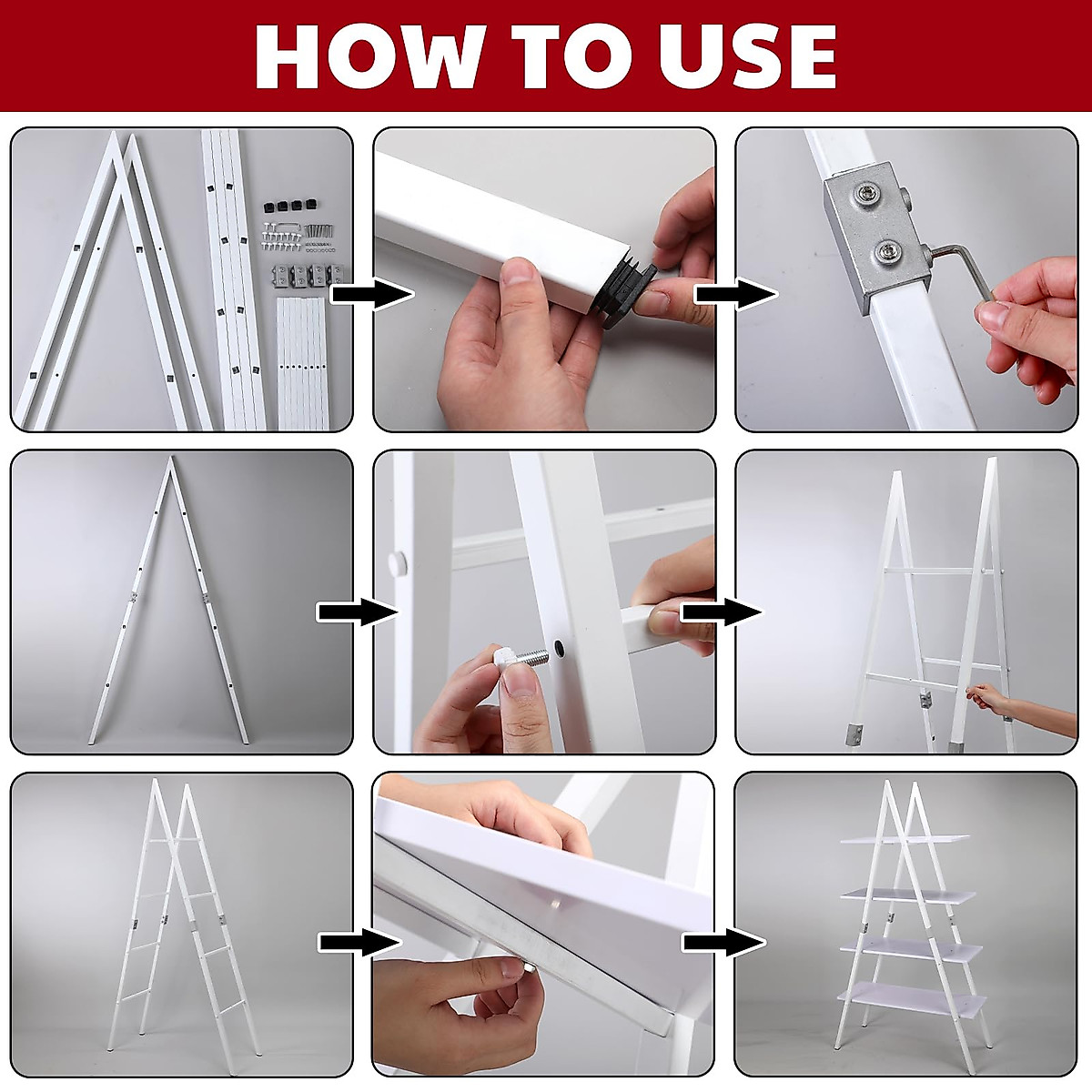 HOW TO USE