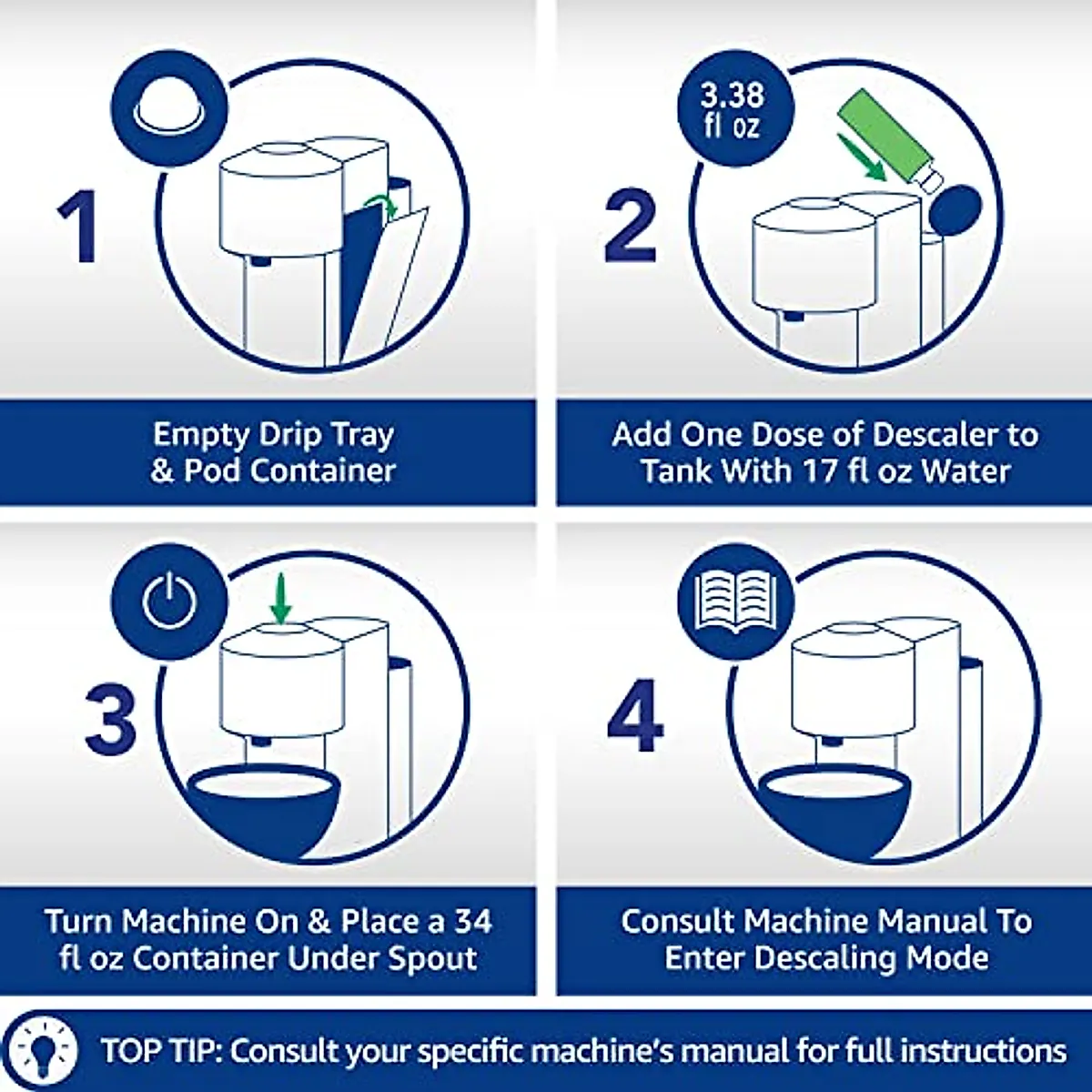 1

Empty Drip Tray & Pod Container

3.38 fl oz

2

Add One Dose of Descaler to Tank With 17 fl oz Water

3

Turn Machine On & Place a 34 fl oz Container Under Spout

4

Consult Machine Manual To Enter Descaling Mode

TOP TIP: Consult your specific machine's manual for full instructions