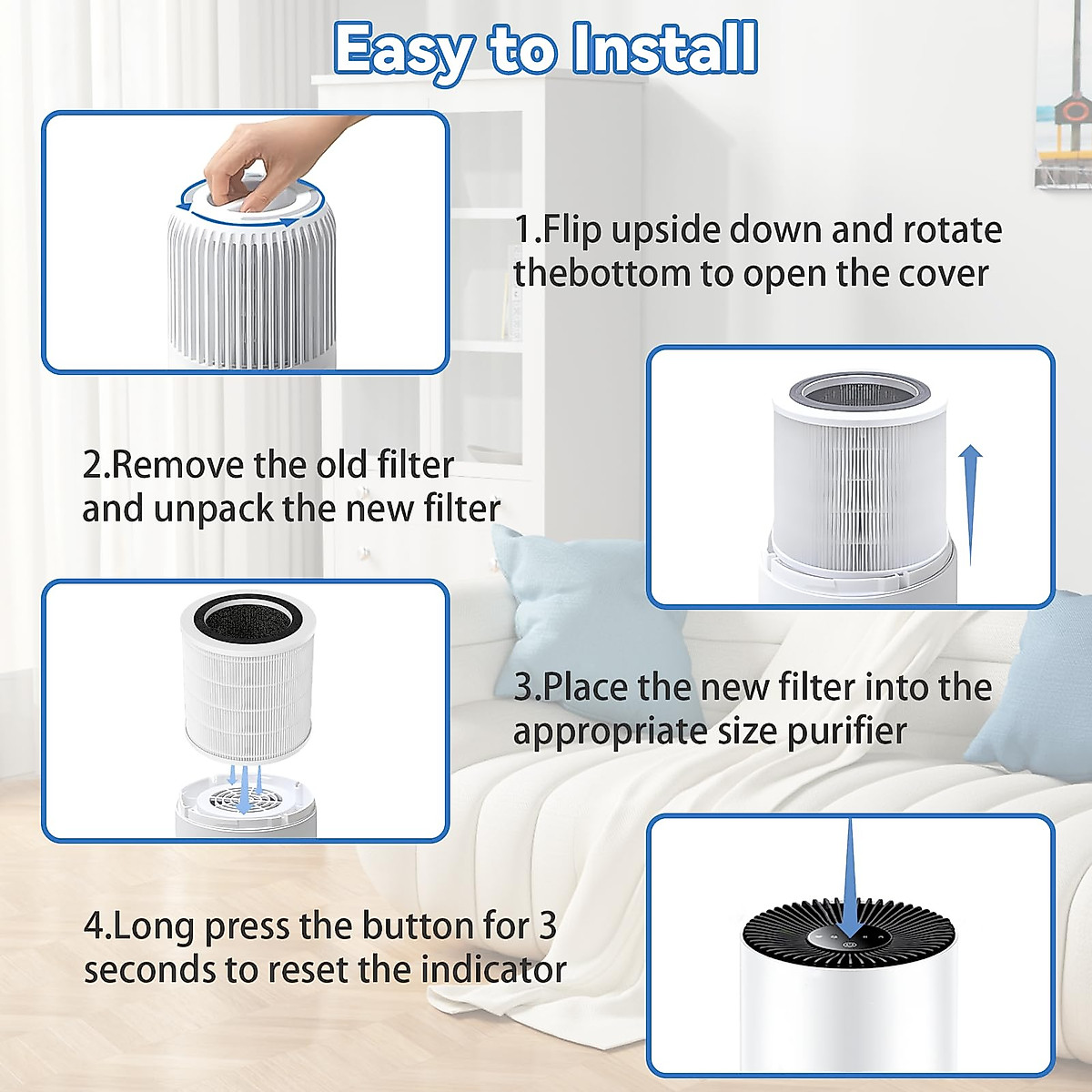 Easy to Install

1.Flip upside down and rotate thebottom to open the cover

2.Remove the old filter and unpack the new filter

3.Place the new filter into the appropriate size purifier

4.Long press the button for 3 seconds to reset the indicator