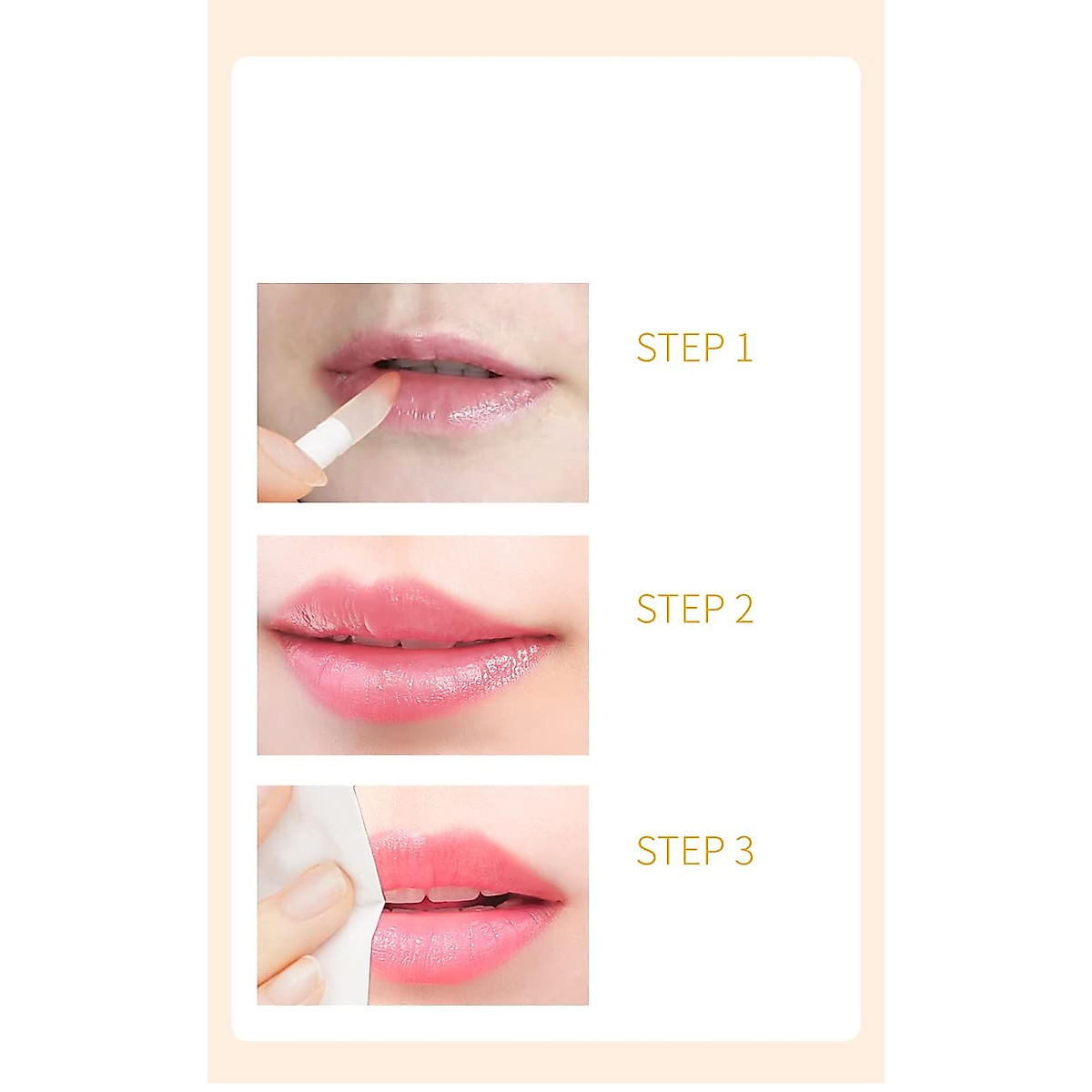 STEP 1

STEP 2

STEP 3