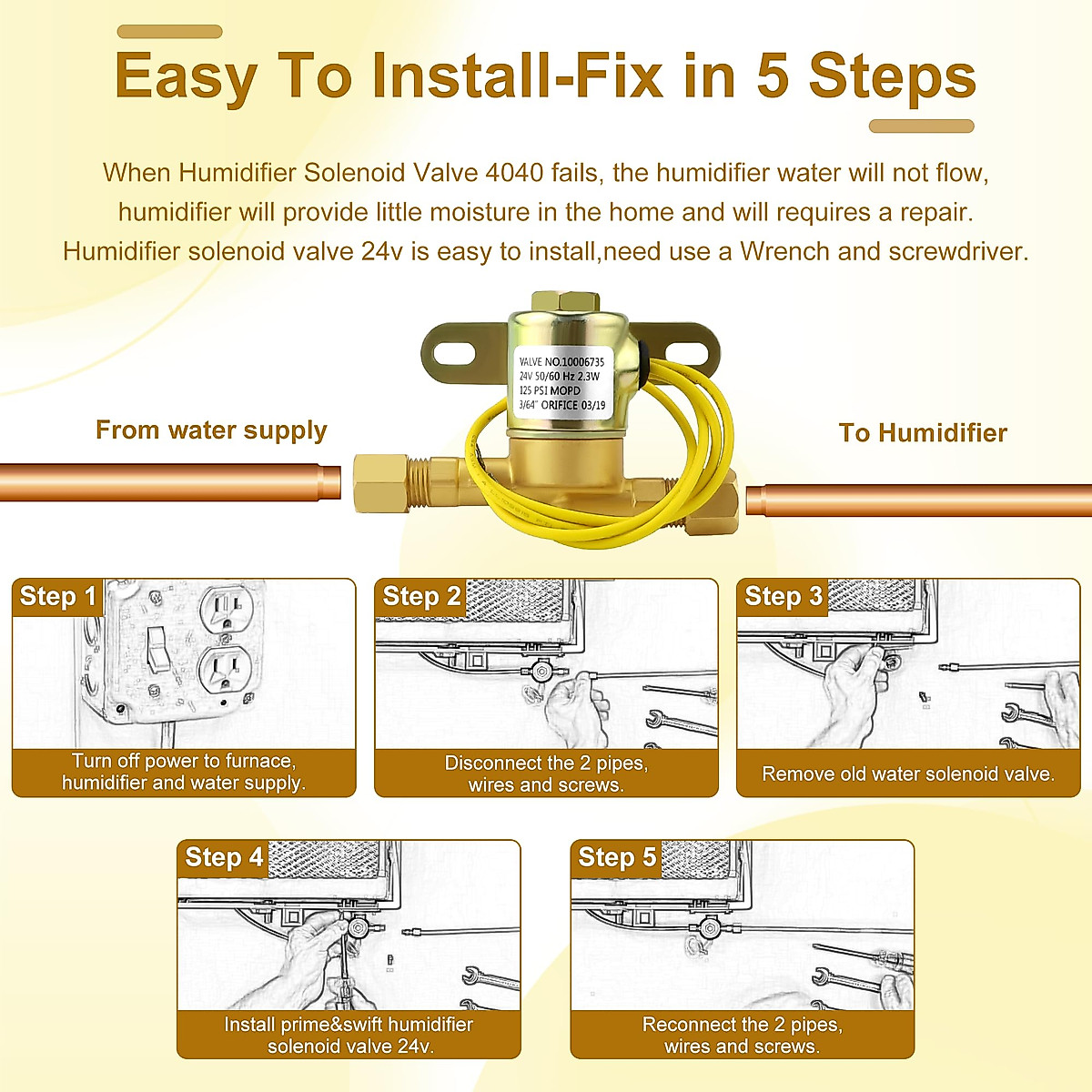 Easy To Install-Fix in 5 Steps

When Humidifier Solenoid Valve 4040 fails, the humidifier water will not flow, humidifier will provide little moisture in the home and will requires a repair. Humidifier solenoid valve 24v is easy to install,need use a Wrench and screwdriver.

VALVE NO.10006735
24V 50/60 Hz 2.3W
125 PSI MOPD
3/64" ORIFICE 03/19

From water supply

To Humidifier

Step 1
Turn off power to furnace, humidifier and water supply.

Step 2
Disconnect the 2 pipes, wires and screws.

Step 3
Remove old water solenoid valve.

Step 4
Install prime&swift humidifier solenoid valve 24v.

Step 5
Reconnect the 2 pipes, wires and screws.