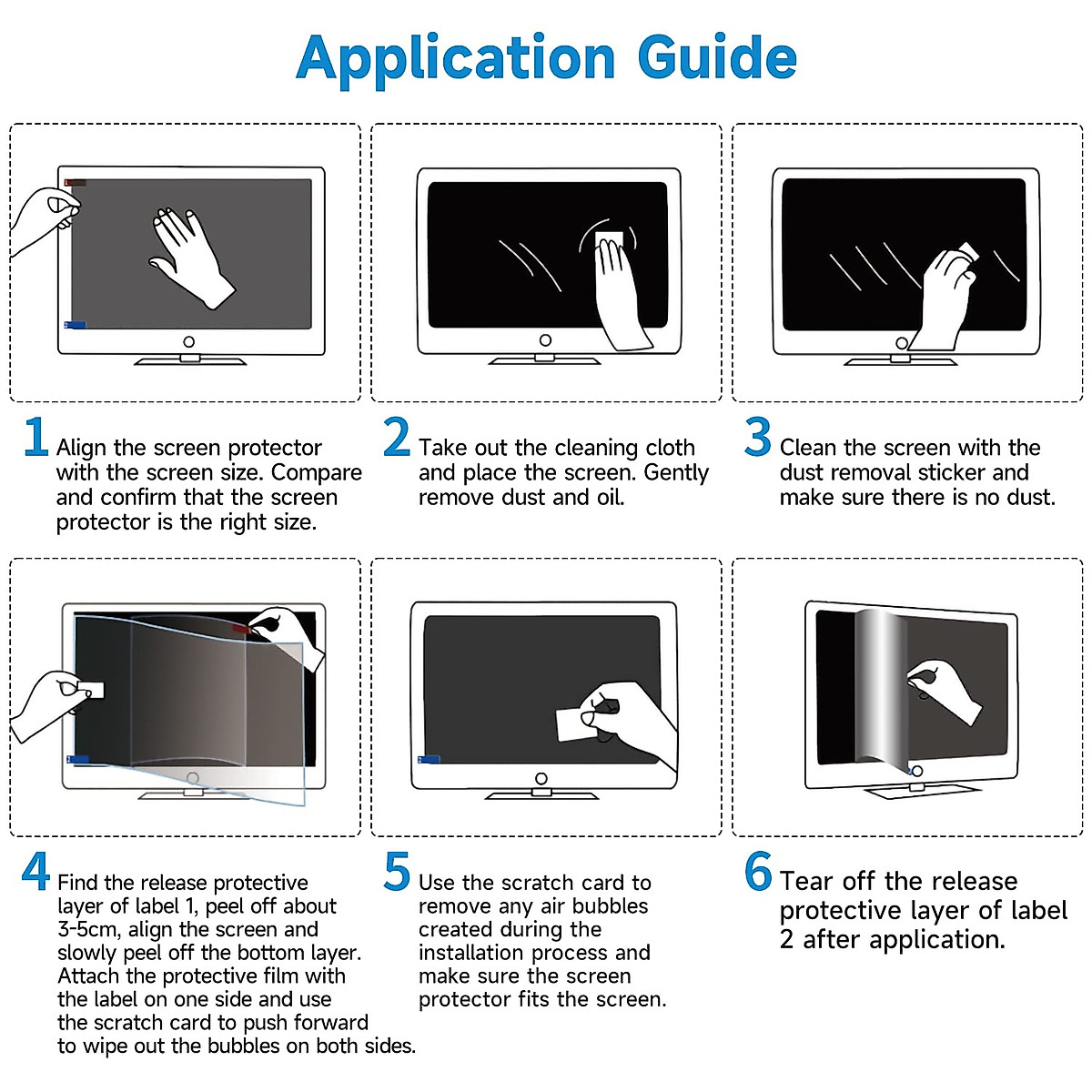 Application Guide

1 Align the screen protector with the screen size. Compare and confirm that the screen protector is the right size.

2 Take out the cleaning cloth and place the screen. Gently remove dust and oil.

3 Clean the screen with the dust removal sticker and make sure there is no dust.

4 Find the release protective layer of label 1, peel off about 3-5cm, align the screen and slowly peel off the bottom layer. Attach the protective film with the label on one side and use the scratch card to push forward to wipe out the bubbles on both sides.

5 Use the scratch card to remove any air bubbles created during the installation process and make sure the screen protector fits the screen.

6 Tear off the release protective layer of label 2 after application.