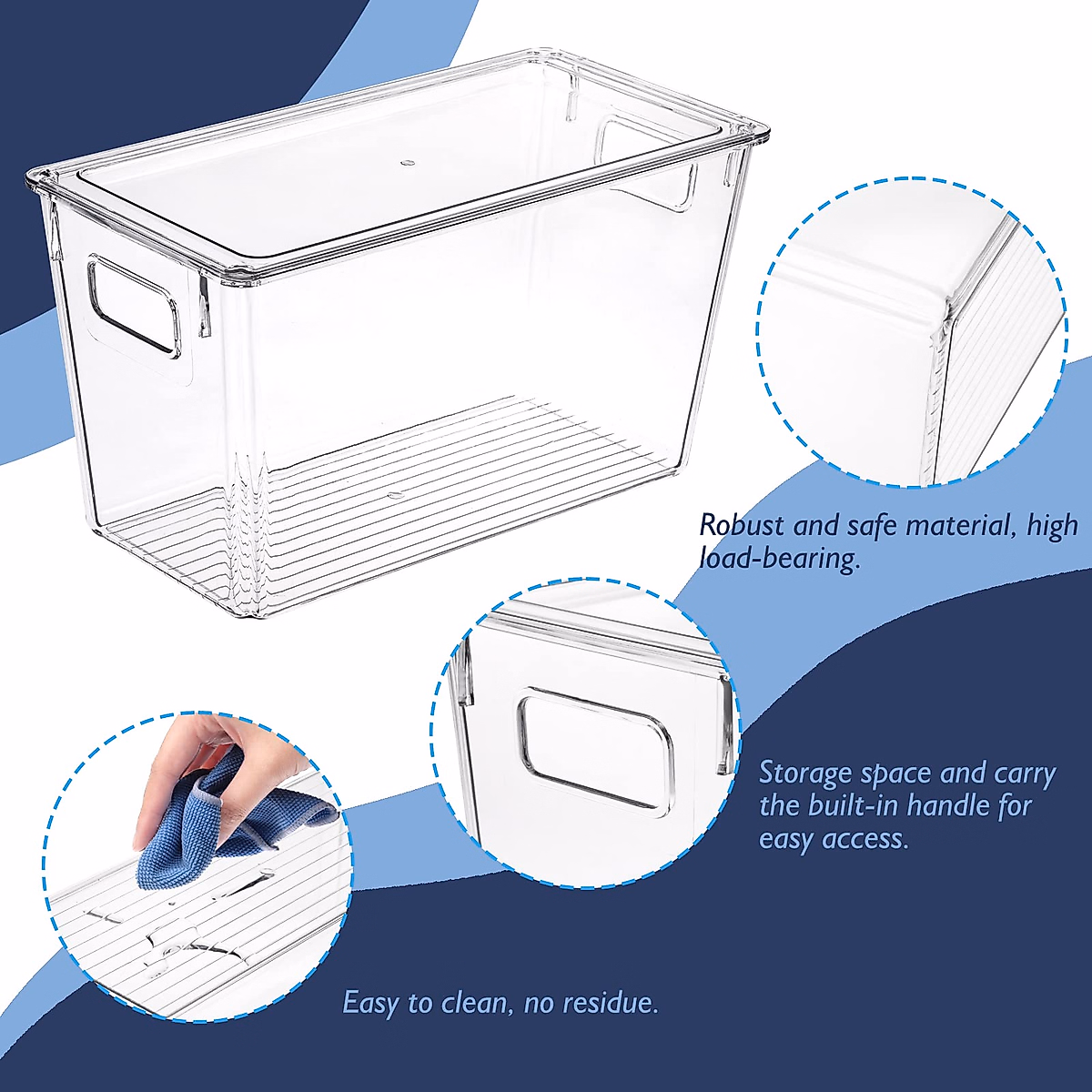 Robust and safe material, high load-bearing.

Storage space and carry the built-in handle for easy access.

Easy to clean, no residue.