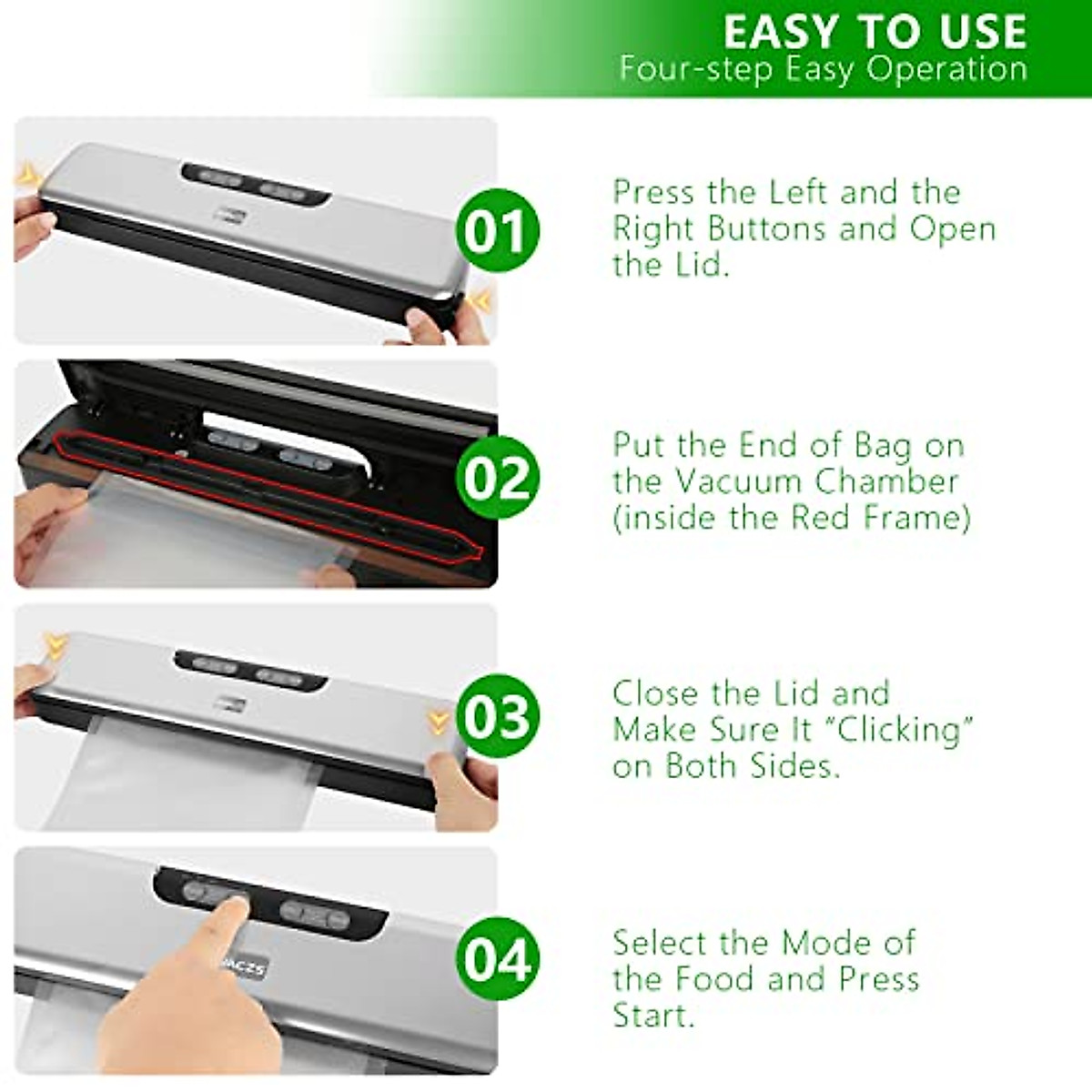 EASY TO USE
Four-step Easy Operation

01

Press the Left and the Right Buttons and Open the Lid.

02

Put the End of Bag on the Vacuum Chamber (inside the Red Frame)

03

Close the Lid and Make Sure It "Clicking" on Both Sides.

04

Select the Mode of the Food and Press Start.