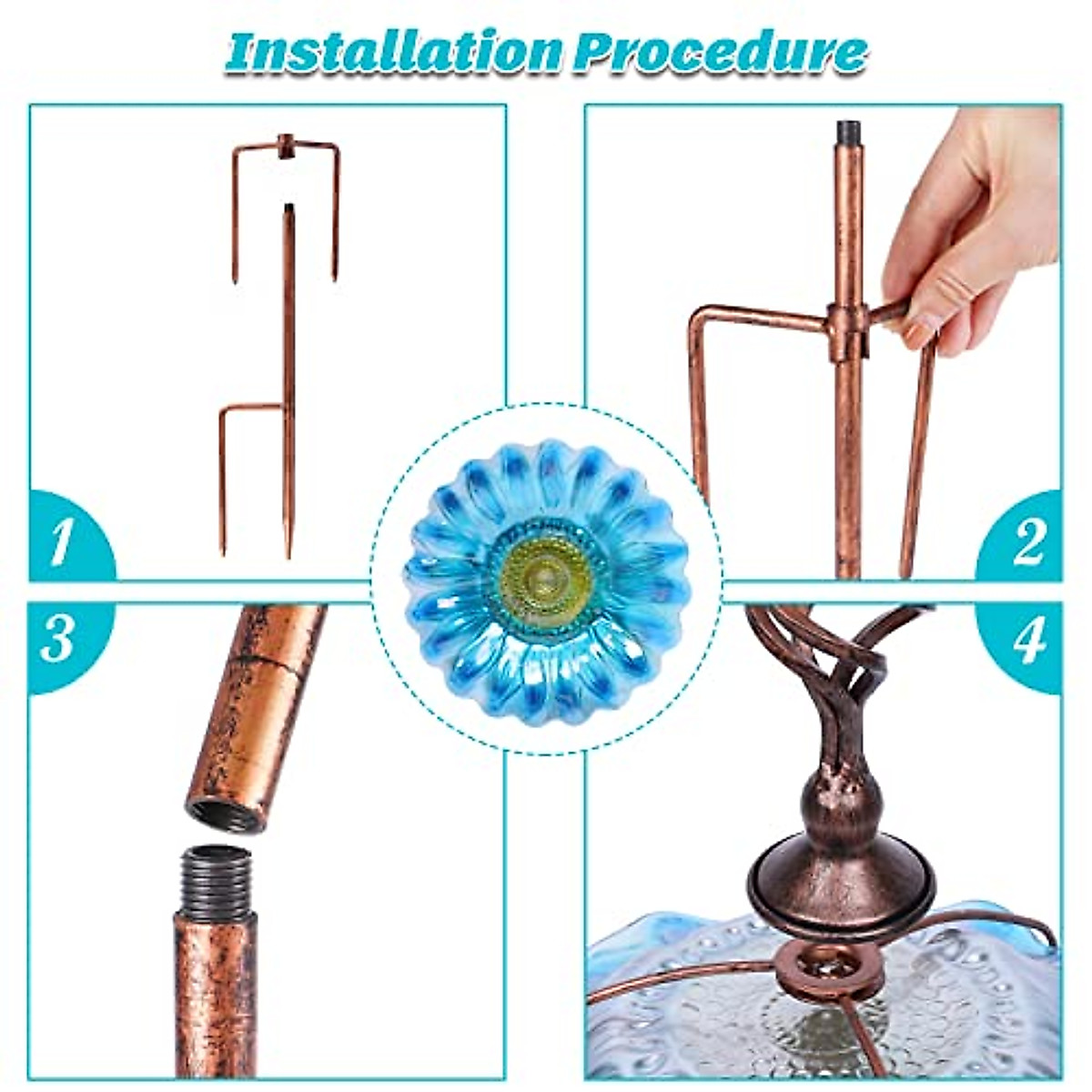 Installation Procedure

1

2

3

4