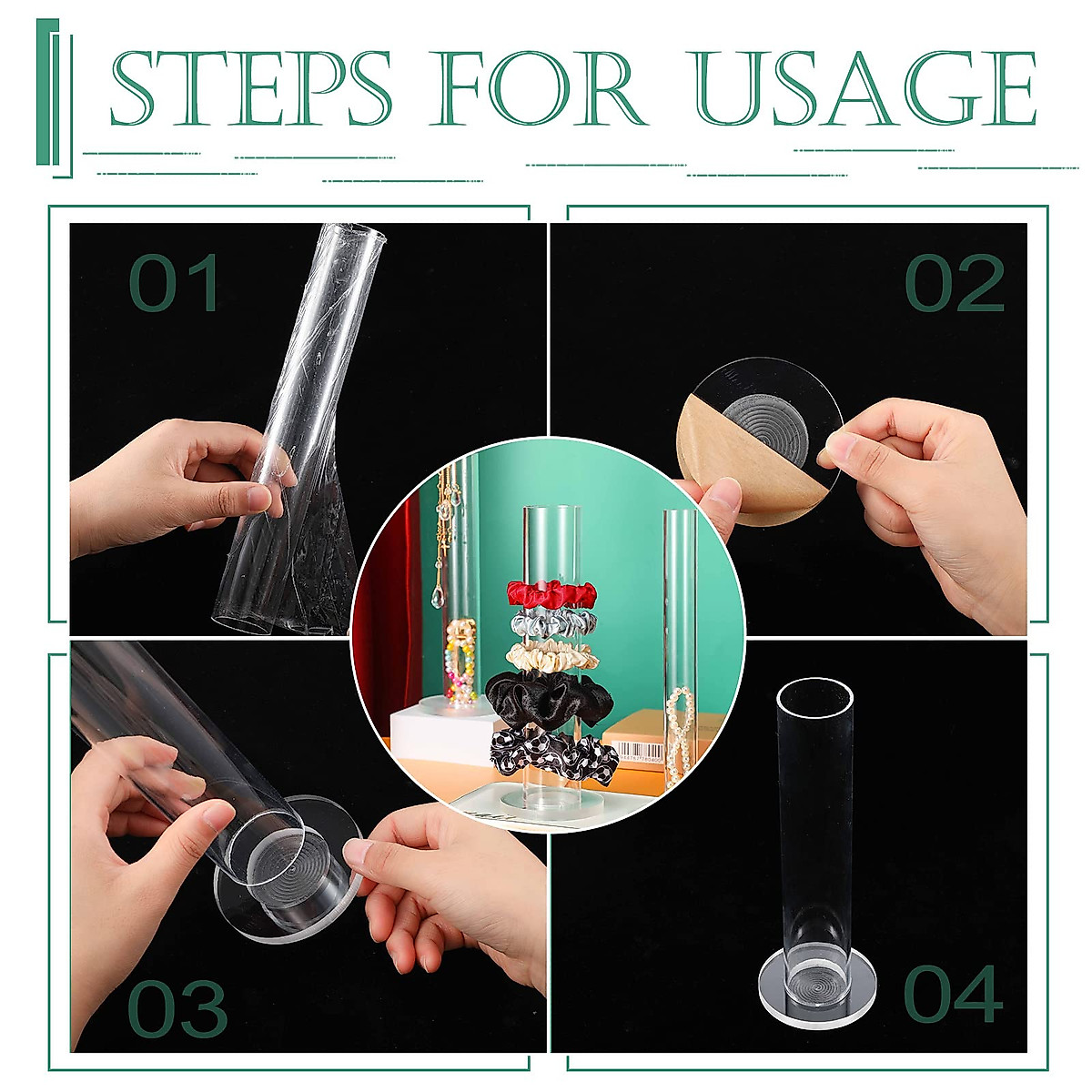 STEPS FOR USAGE

01

02

03

04