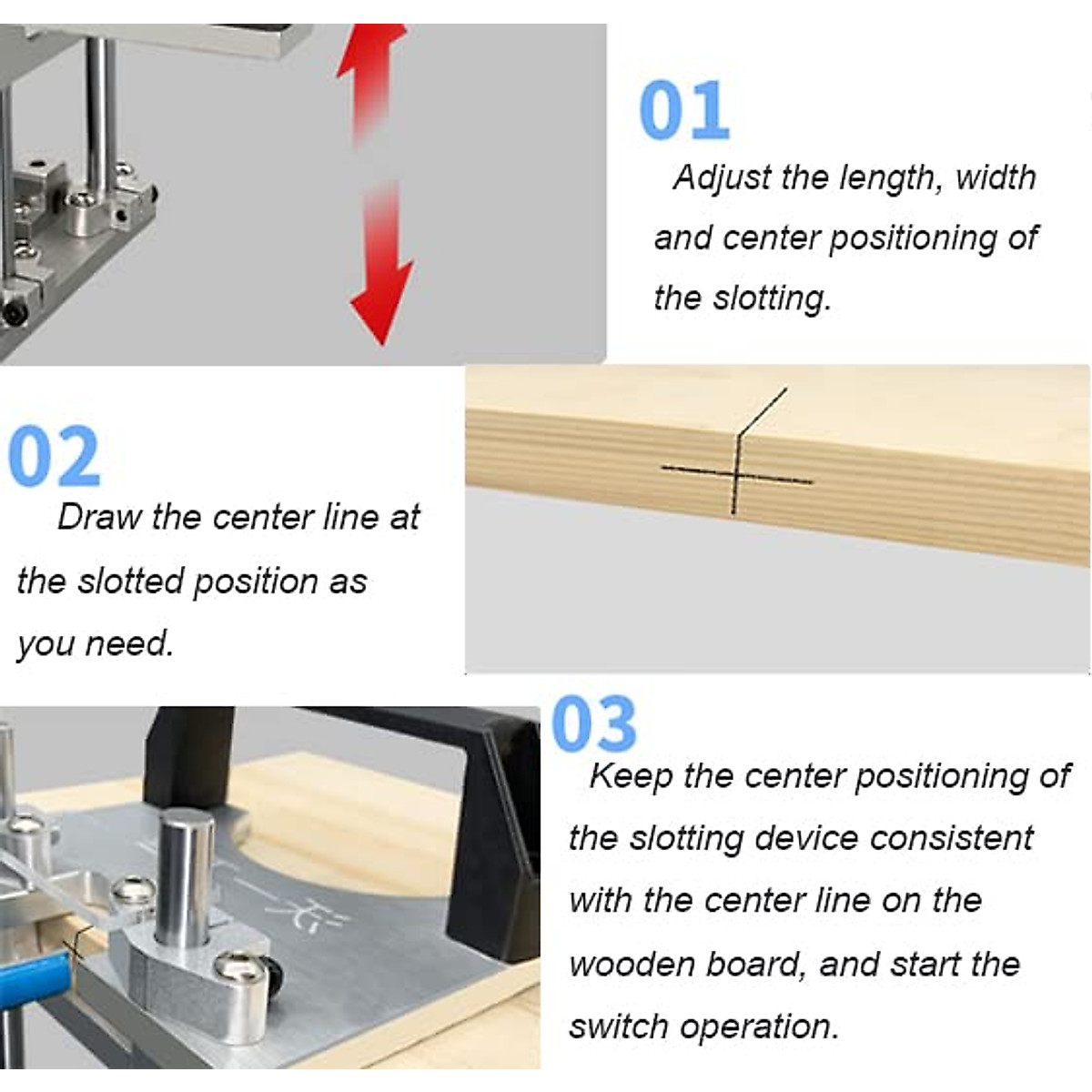 01

Adjust the length, width and center positioning of the slotting.

02

Draw the center line at the slotted position as you need.

03

Keep the center positioning of the slotting device consistent with the center line on the wooden board, and start the switch operation.