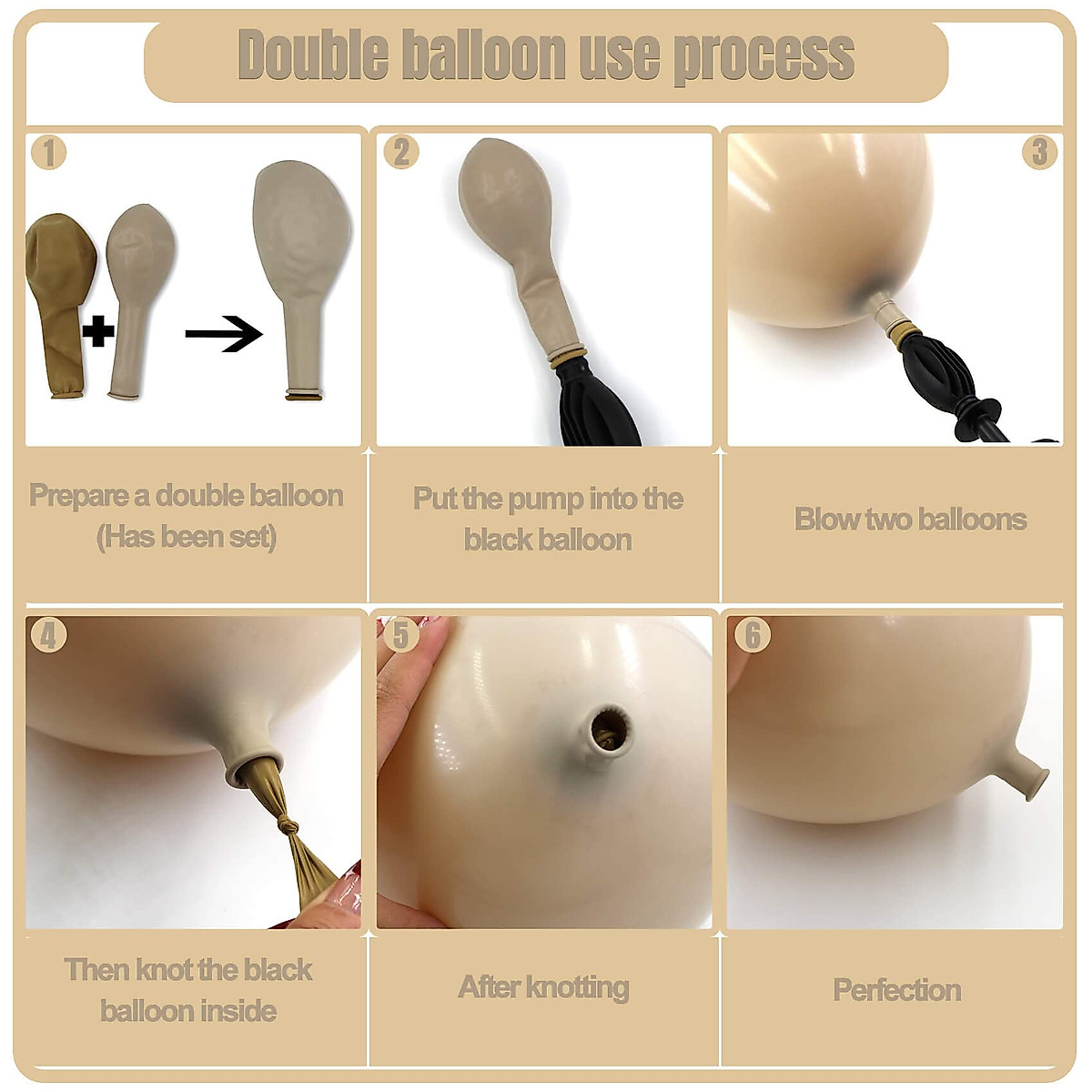 Double balloon use process

1

Prepare a double balloon (Has been set)

2

Put the pump into the black balloon

3

Blow two balloons

4

Then knot the black balloon inside

5

After knotting

6

Perfection