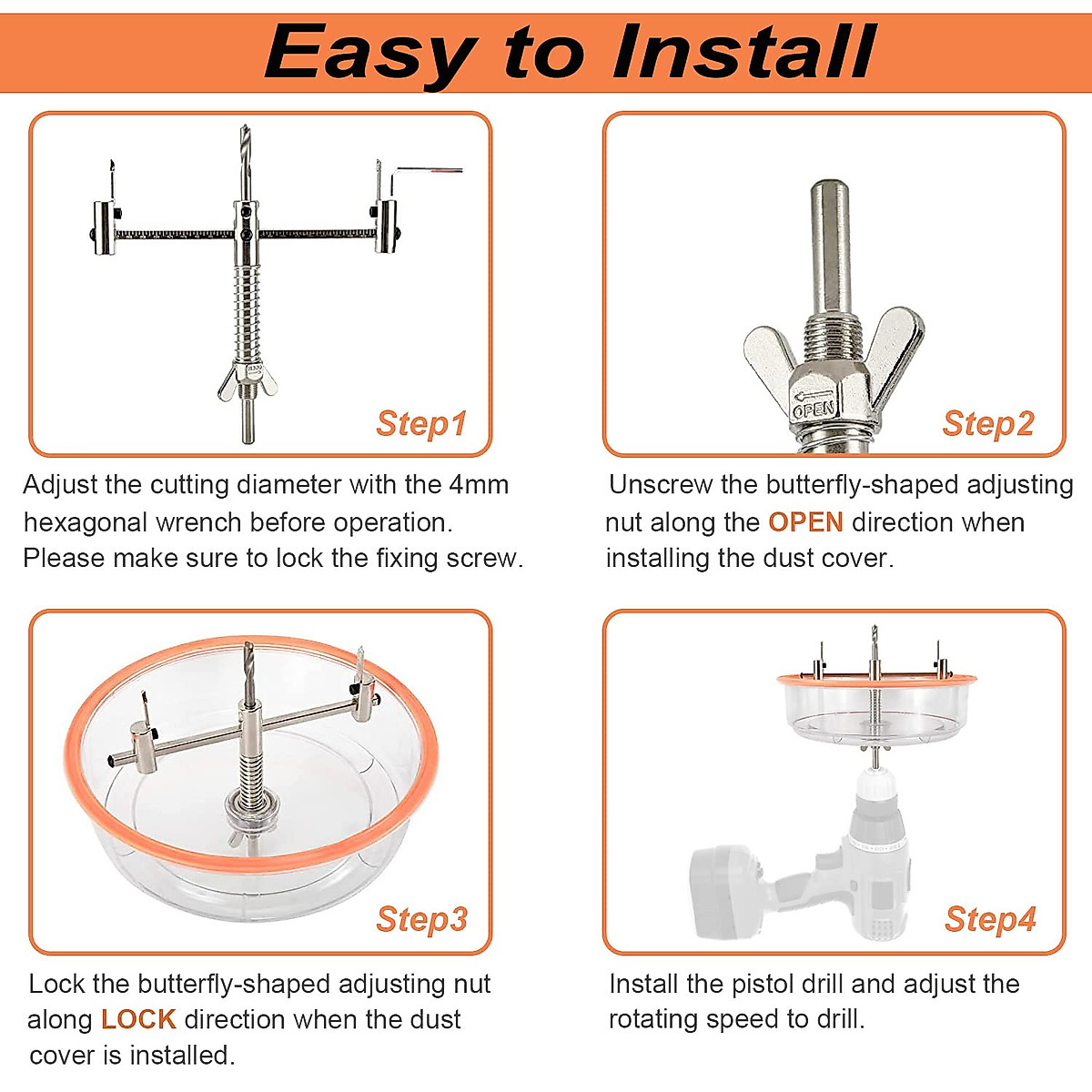 Easy to Install

Step1

Adjust the cutting diameter with the 4mm hexagonal wrench before operation. Please make sure to lock the fixing screw.

OPEN

Step2

Unscrew the butterfly-shaped adjusting nut along the OPEN direction when installing the dust cover.

Step3

Lock the butterfly-shaped adjusting nut along LOCK direction when the dust cover is installed.

Step4

Install the pistol drill and adjust the rotating speed to drill.