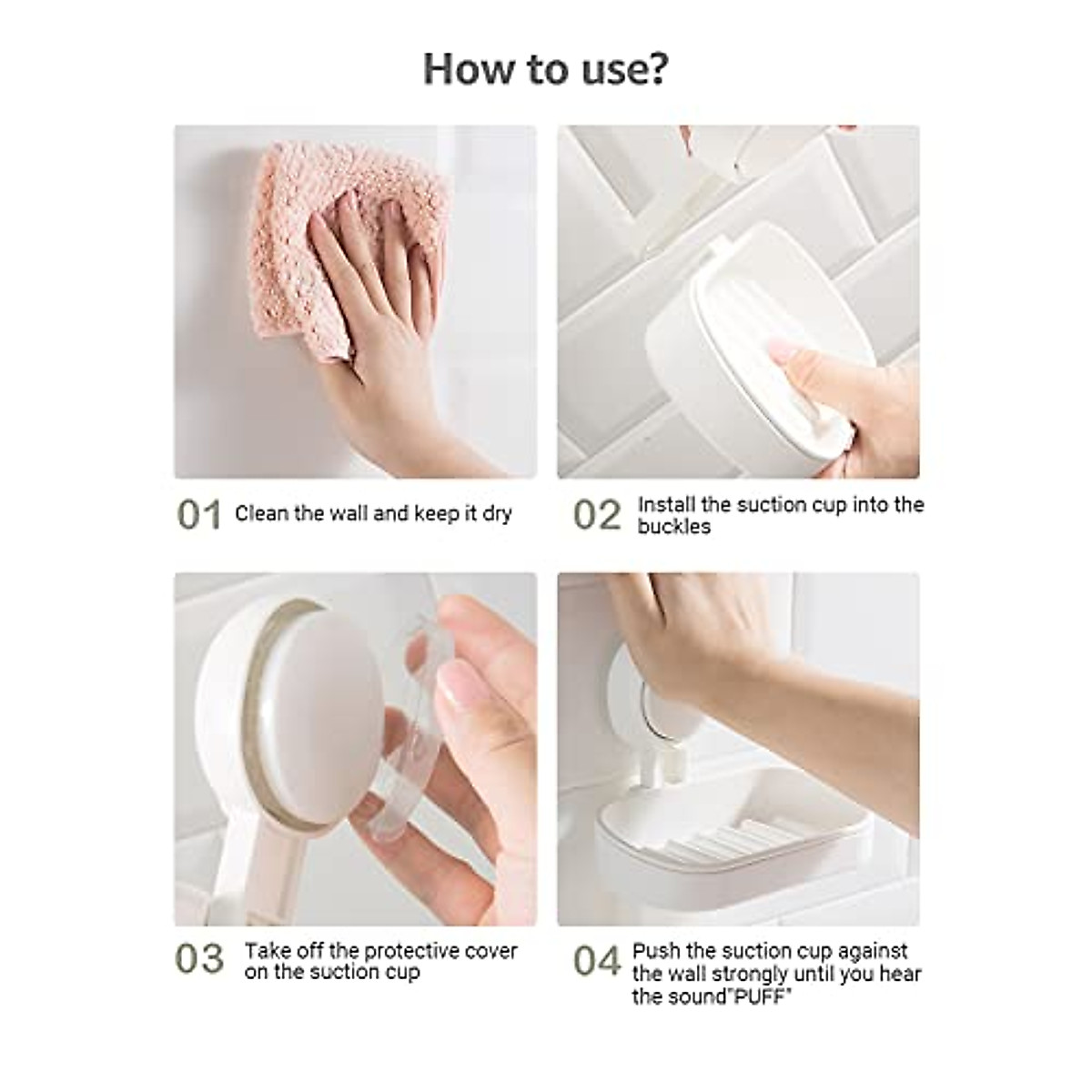 How to use?

01 Clean the wall and keep it dry

02 Install the suction cup into the buckles

03 Take off the protective cover on the suction cup

04 Push the suction cup against the wall strongly until you hear the sound"PUFF"