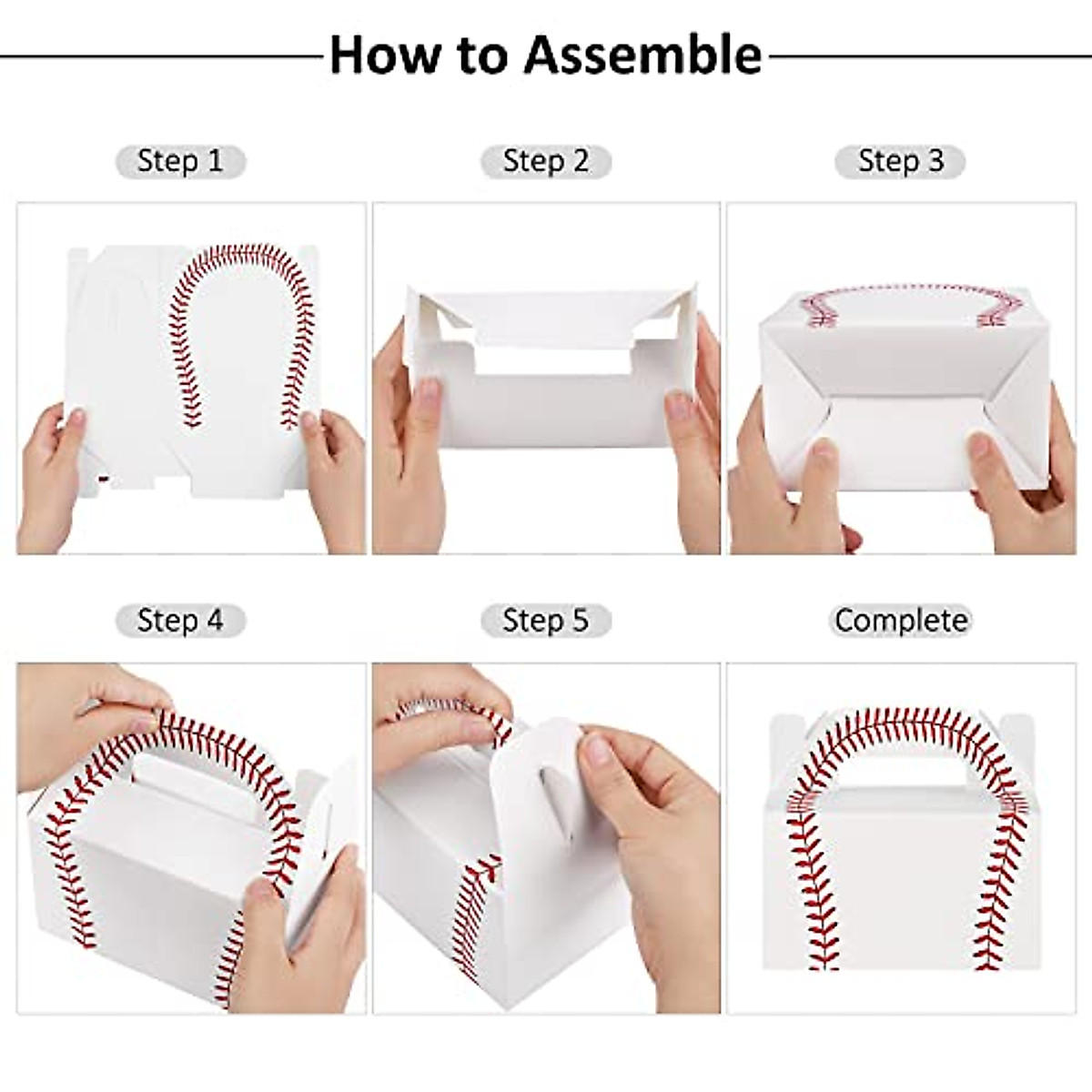 How to Assemble

Step 1

Step 2

Step 3

Step 4

Step 5

Complete