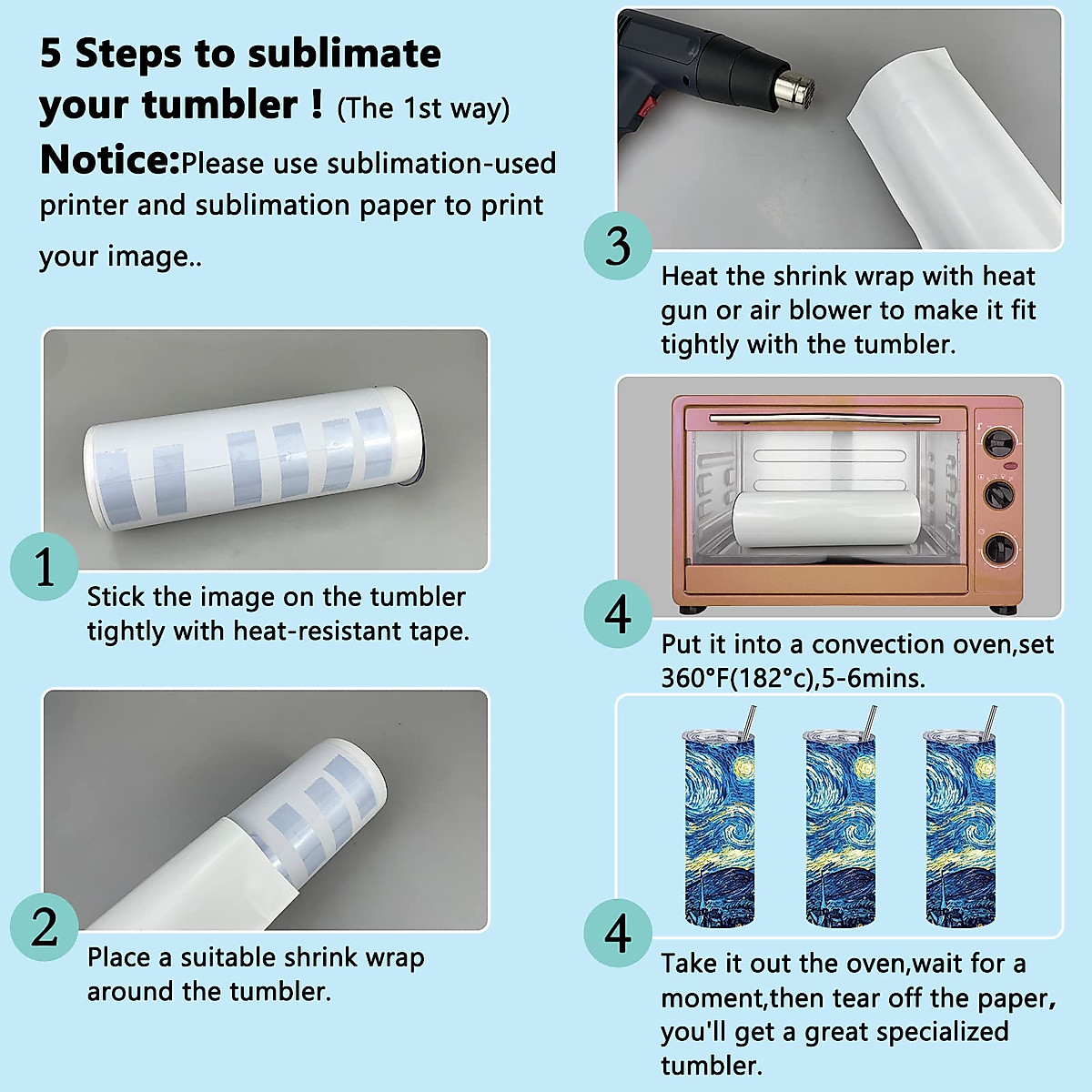 5 Steps to sublimate your tumbler ! (The 1st way)

Notice:Please use sublimation-used printer and sublimation paper to print your image..

1

Stick the image on the tumbler tightly with heat-resistant tape.

2

Place a suitable shrink wrap around the tumbler.

3

Heat the shrink wrap with heat gun or air blower to make it fit tightly with the tumbler.

4

Put it into a convection oven,set 360°F(182°c),5-6mins.

4

Take it out the oven,wait for a moment,then tear off the paper, you'll get a great specialized tumbler.