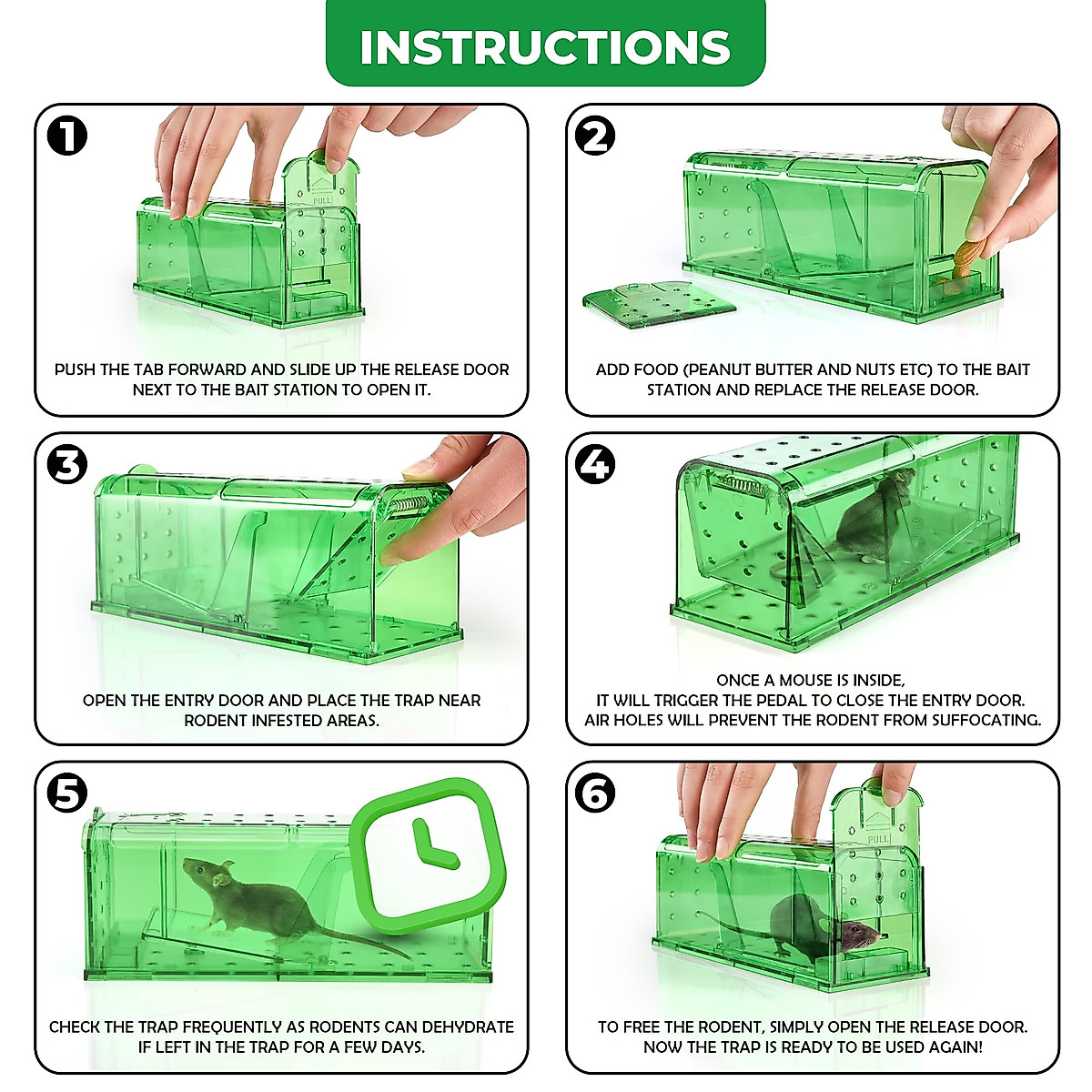 INSTRUCTIONS

1

PULL

PUSH THE TAB FORWARD AND SLIDE UP THE RELEASE DOOR NEXT TO THE BAIT STATION TO OPEN IT.

2

ADD FOOD (PEANUT BUTTER AND NUTS ETC) TO THE BAIT STATION AND REPLACE THE RELEASE DOOR.

3

OPEN THE ENTRY DOOR AND PLACE THE TRAP NEAR RODENT INFESTED AREAS.

4

ONCE A MOUSE IS INSIDE, IT WILL TRIGGER THE PEDAL TO CLOSE THE ENTRY DOOR. AIR HOLES WILL PREVENT THE RODENT FROM SUFFOCATING.

5

CHECK THE TRAP FREQUENTLY AS RODENTS CAN DEHYDRATE IF LEFT IN THE TRAP FOR A FEW DAYS.

6

PULL

TO FREE THE RODENT, SIMPLY OPEN THE RELEASE DOOR. NOW THE TRAP IS READY TO BE USED AGAIN!