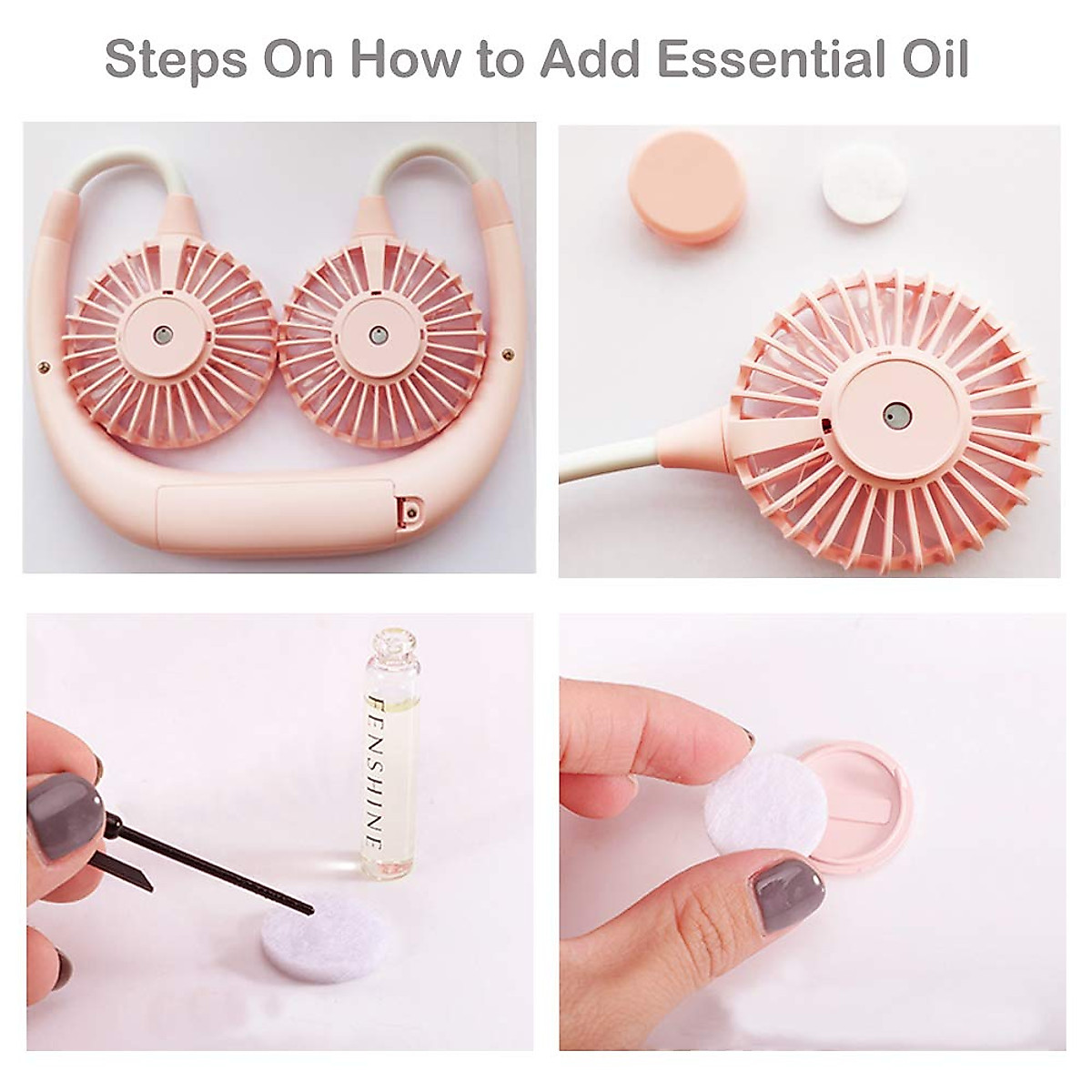 Steps On How to Add Essential Oil

FENSHINE