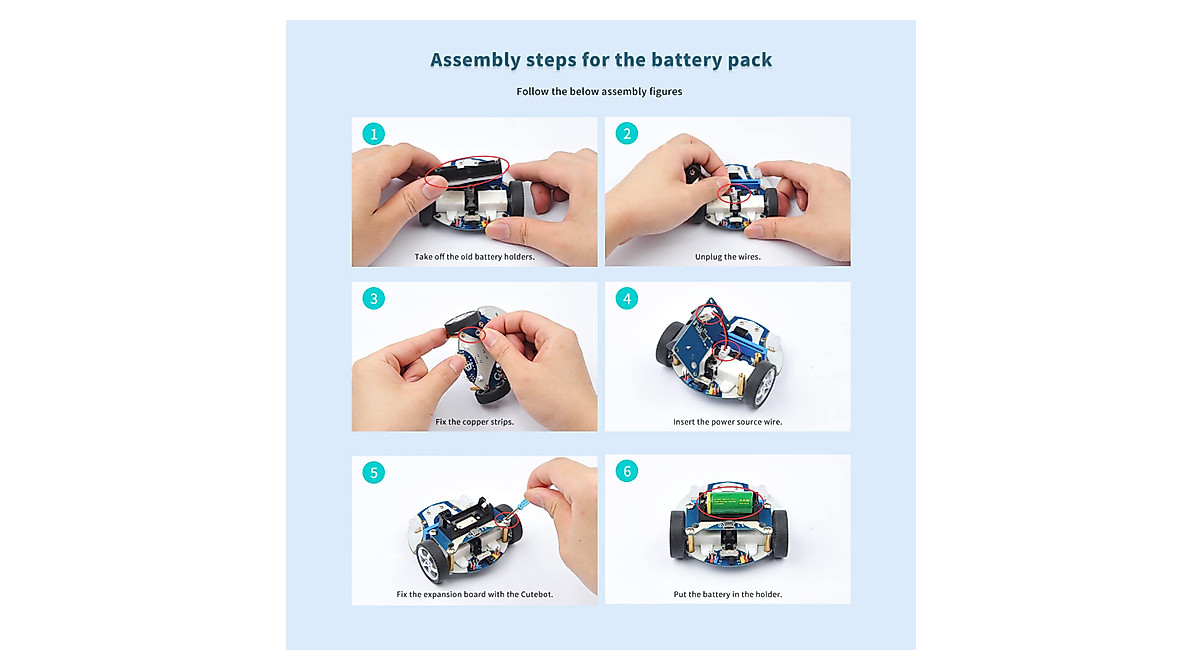 Assembly steps for the battery pack

Follow the below assembly figures

1

Take off the old battery holders.

2

Unplug the wires.

3

Fix the copper strips.

4

Insert the power source wire.

5

Fix the expansion board with the Cutebot.

6

Put the battery in the holder.