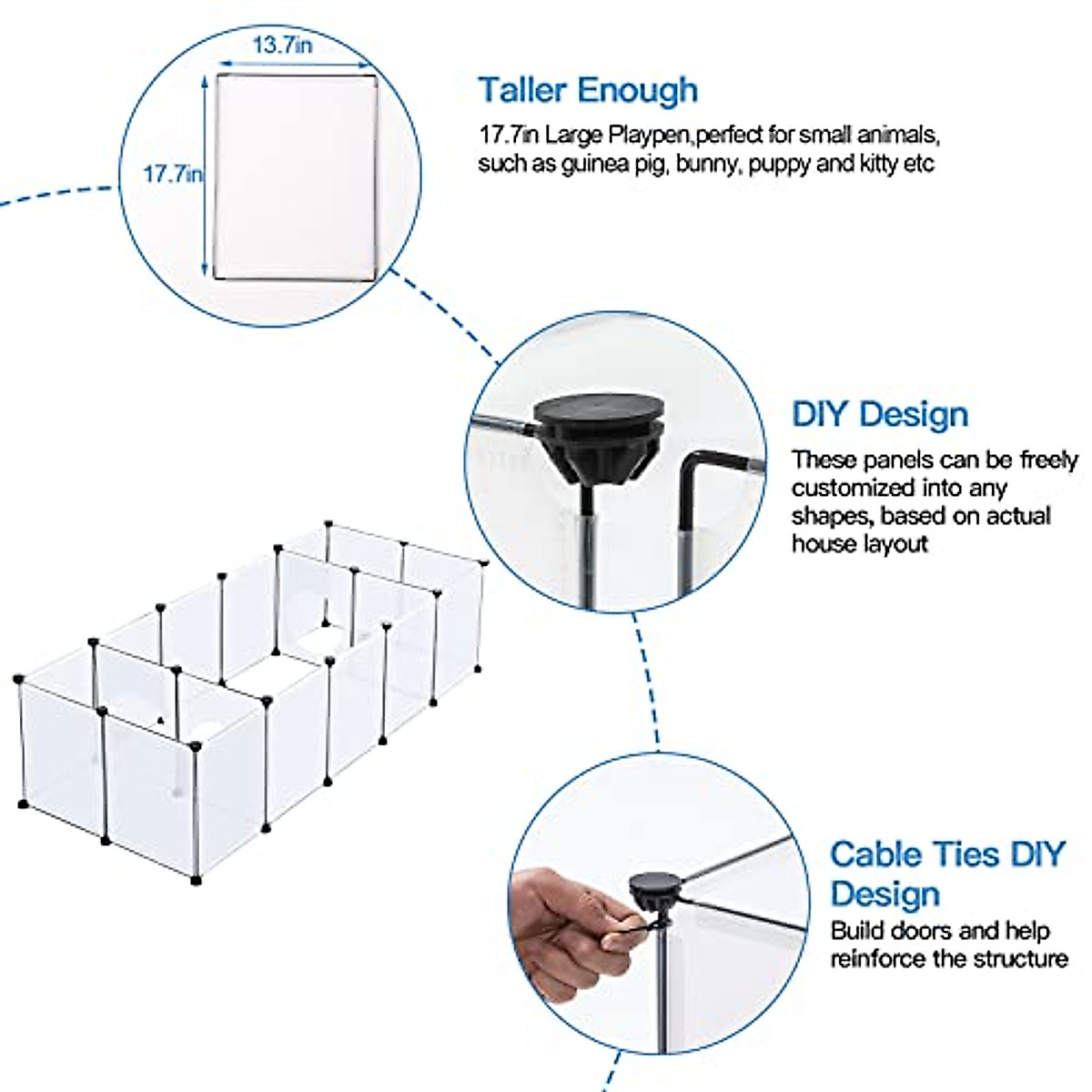 13.7in

17.7in

Taller Enough

17.7in Large Playpen,perfect for small animals, such as guinea pig, bunny, puppy and kitty etc

DIY Design

These panels can be freely customized into any shapes, based on actual house layout

Cable Ties DIY Design

Build doors and help reinforce the structure