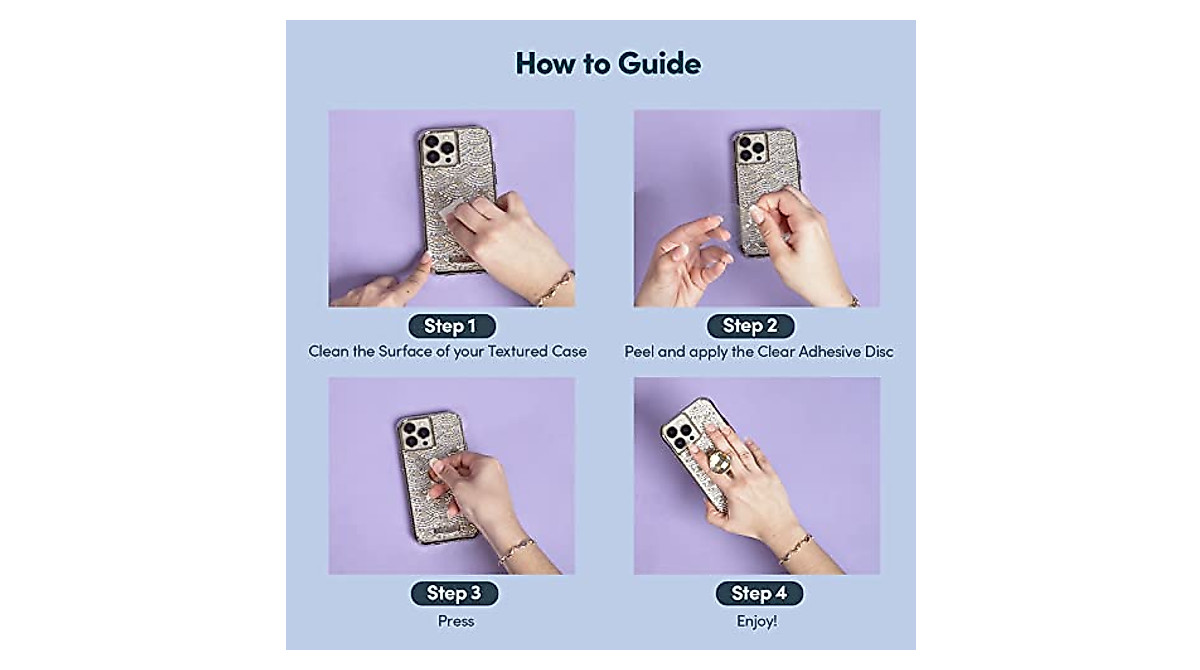 How to Guide

Step 1
Clean the Surface of your Textured Case

Step 2
Peel and apply the Clear Adhesive Disc

Step 3
Press

Step 4
Enjoy!