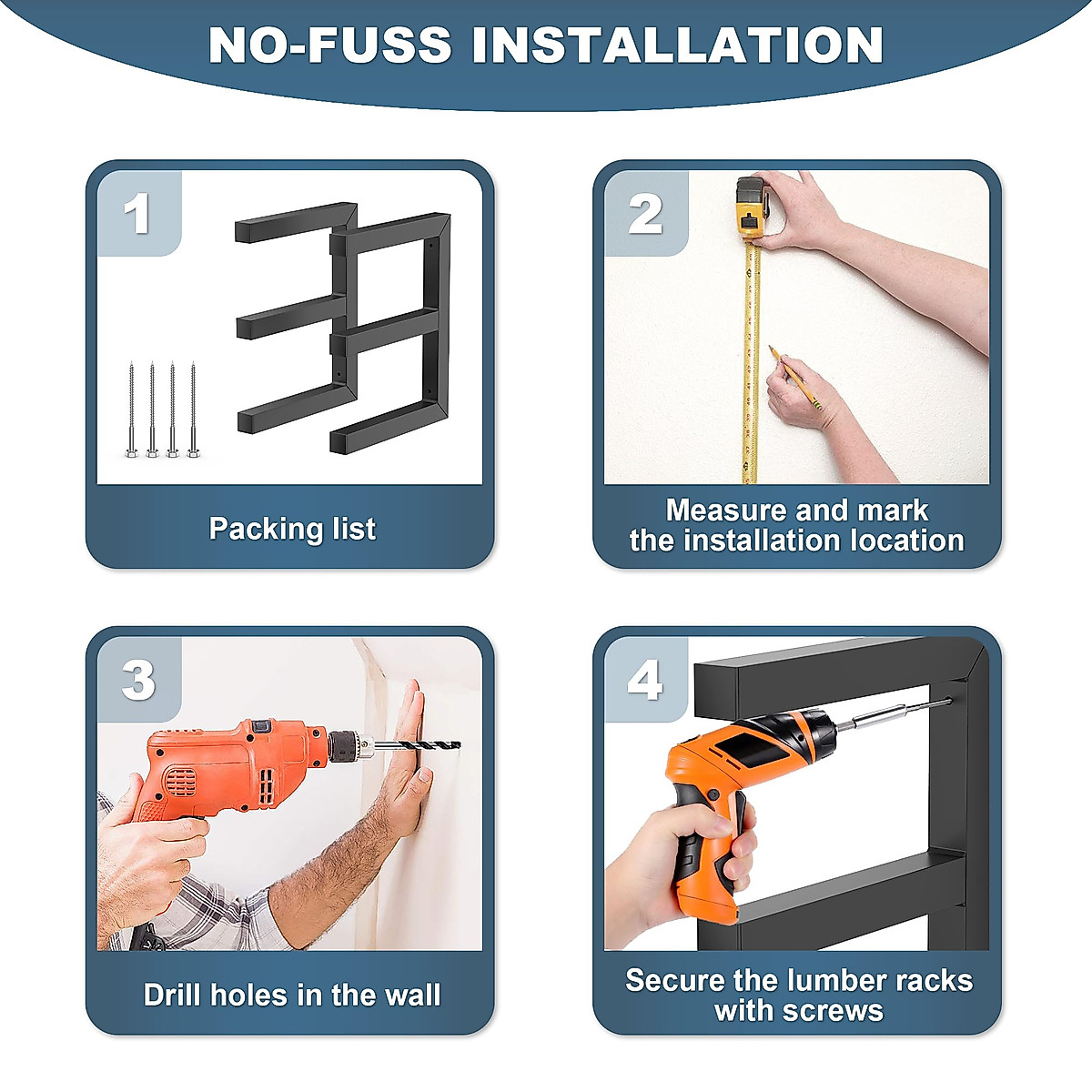 NO-FUSS INSTALLATION

1

Packing list

2

Measure and mark the installation location

3

Drill holes in the wall

4

Secure the lumber racks with screws