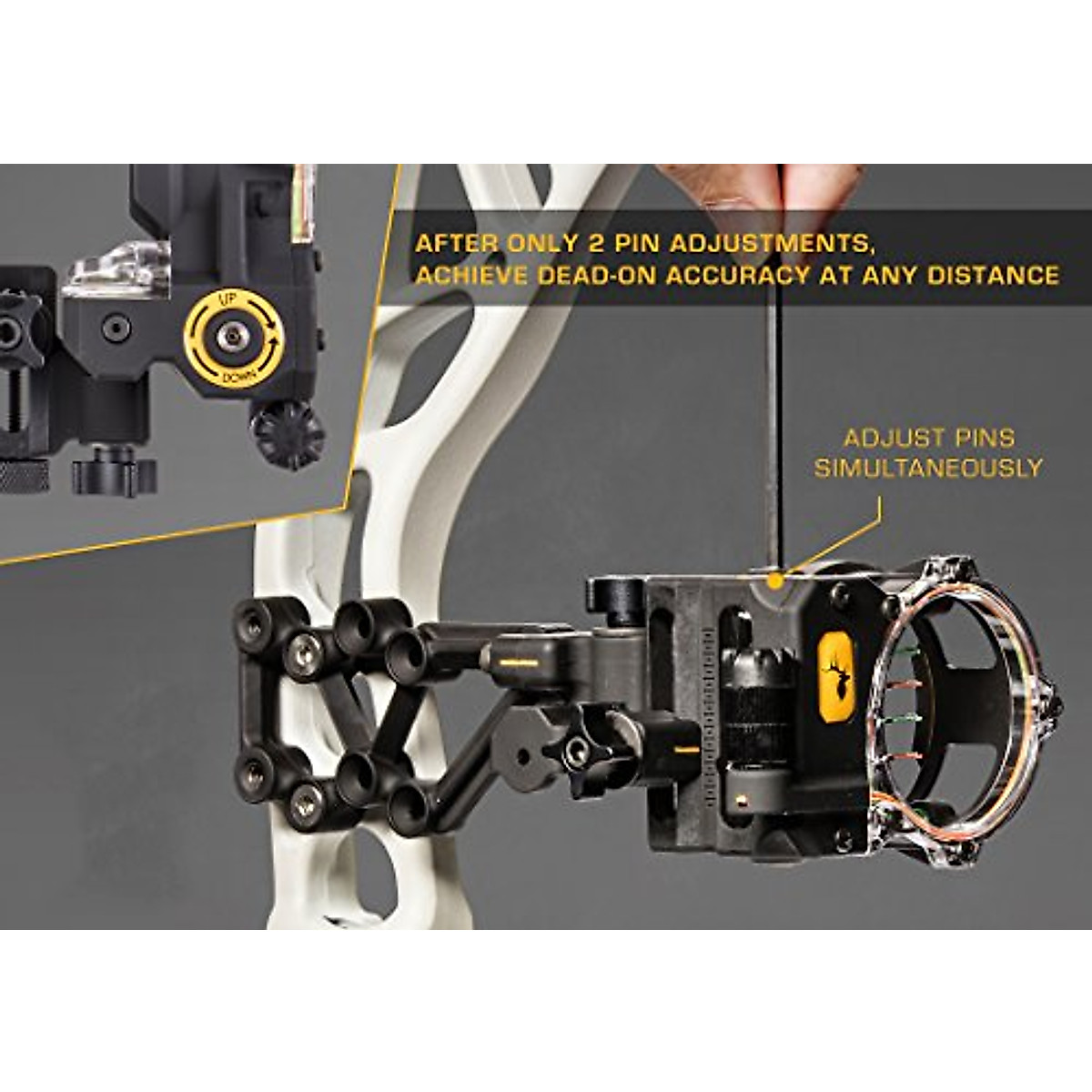 UP

DOWN

AFTER ONLY 2 PIN ADJUSTMENTS, ACHIEVE DEAD-ON ACCURACY AT ANY DISTANCE

ADJUST PINS SIMULTANEOUSLY