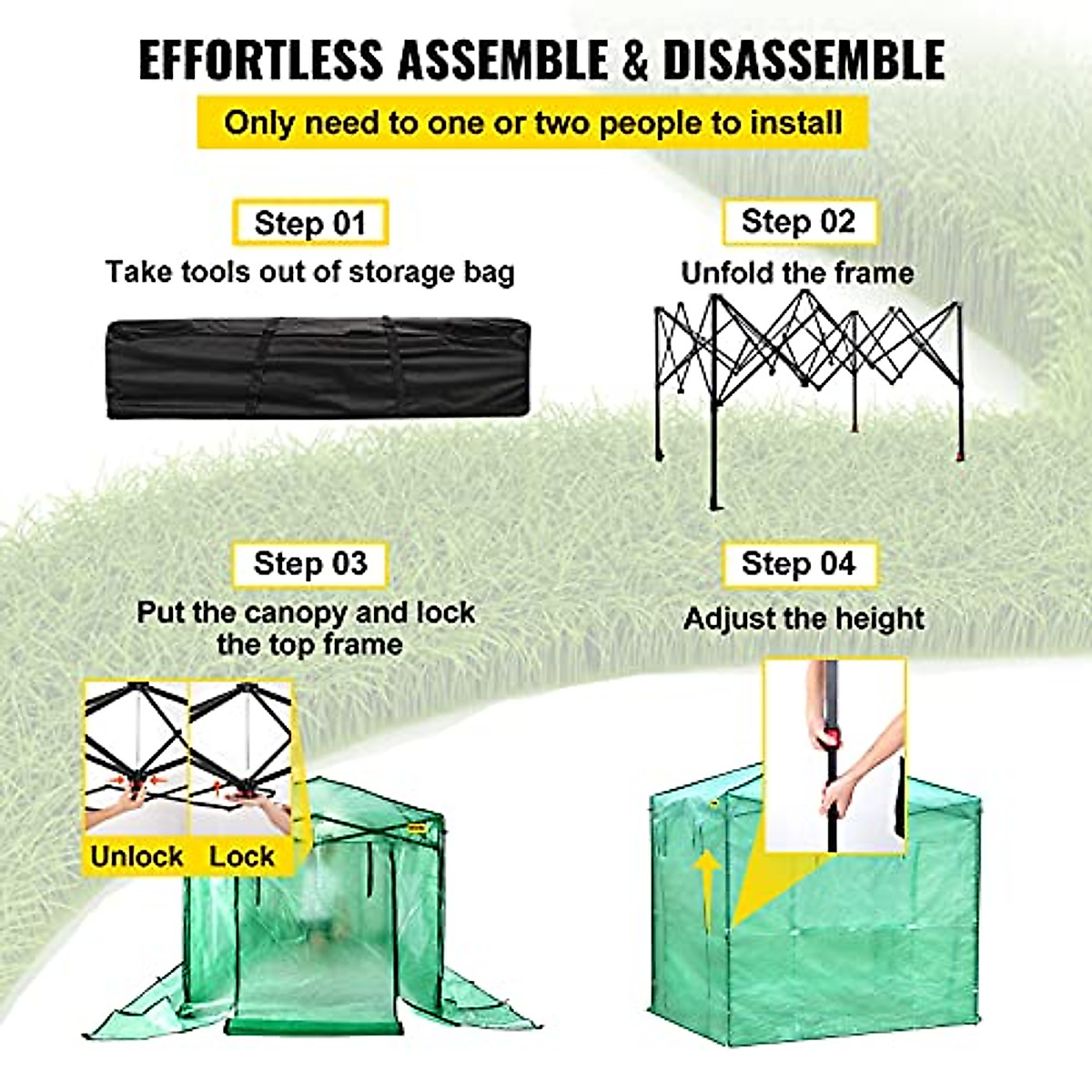 EFFORTLESS ASSEMBLE & DISASSEMBLE

Only need to one or two people to install

Step 01

Take tools out of storage bag

Step 02

Unfold the frame

Step 03

Put the canopy and lock the top frame

Unlock Lock

Step 04

Adjust the height