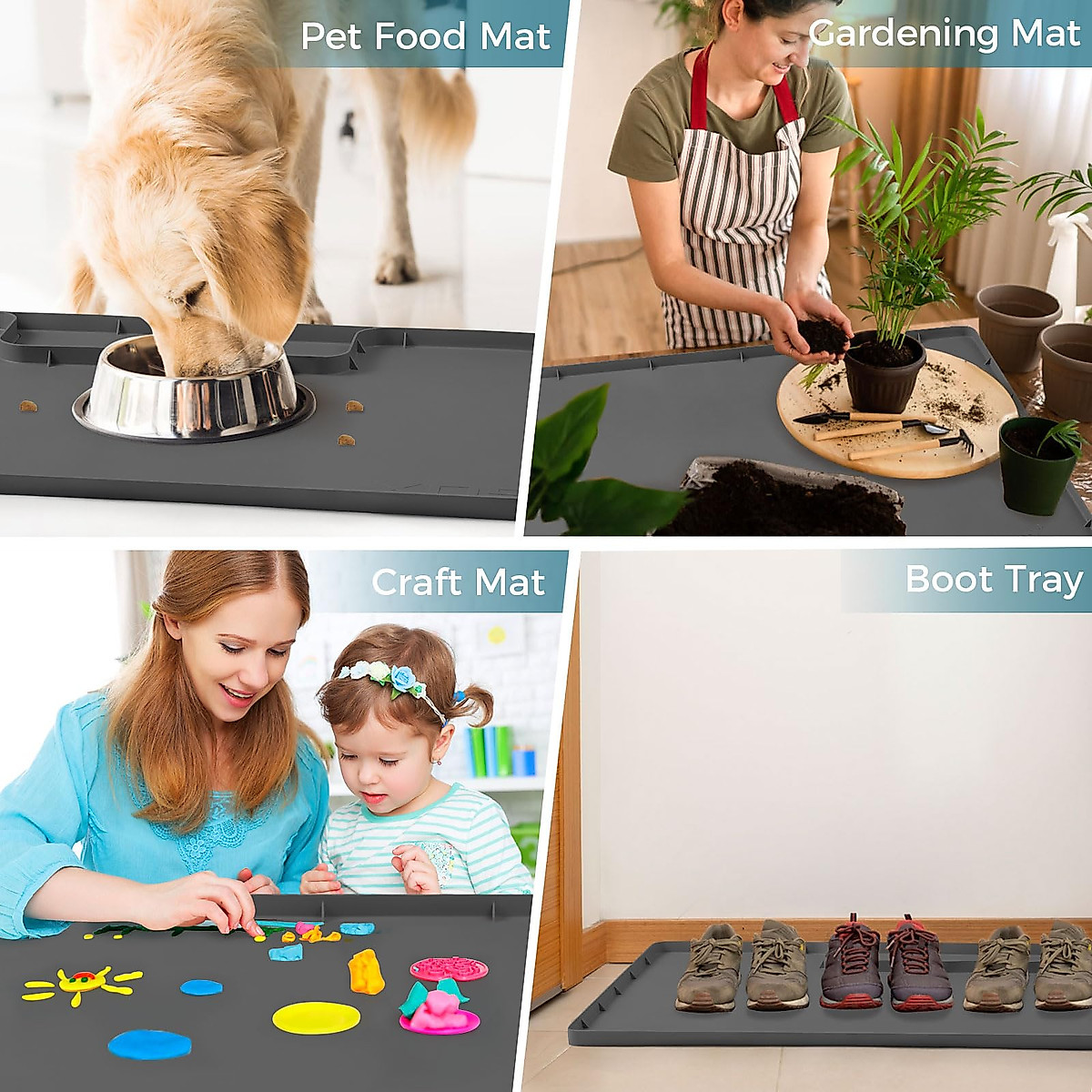 Pet Food Mat

Gardening Mat

Craft Mat

Boot Tray