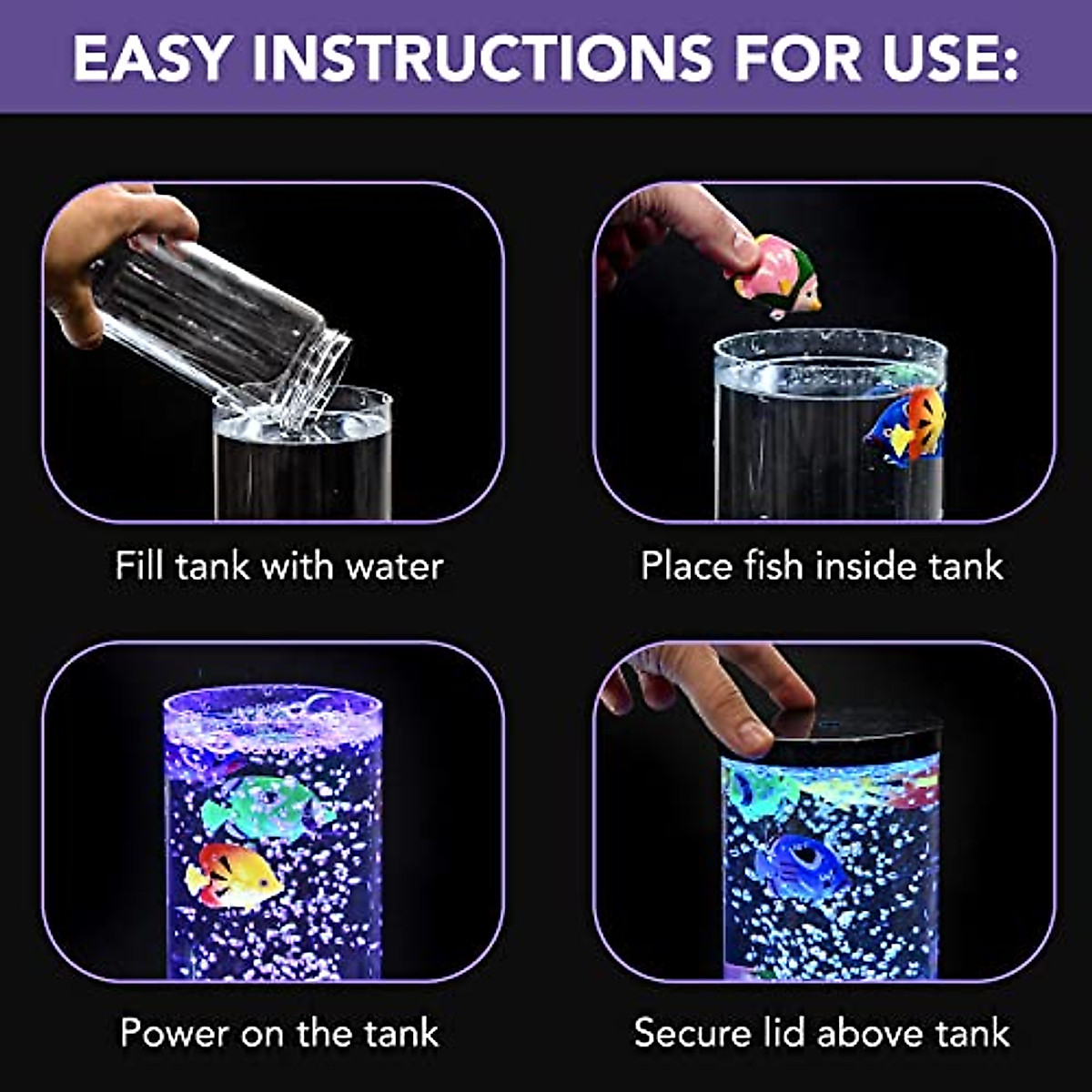 EASY INSTRUCTIONS FOR USE:

Fill tank with water

Place fish inside tank

Power on the tank

Secure lid above tank