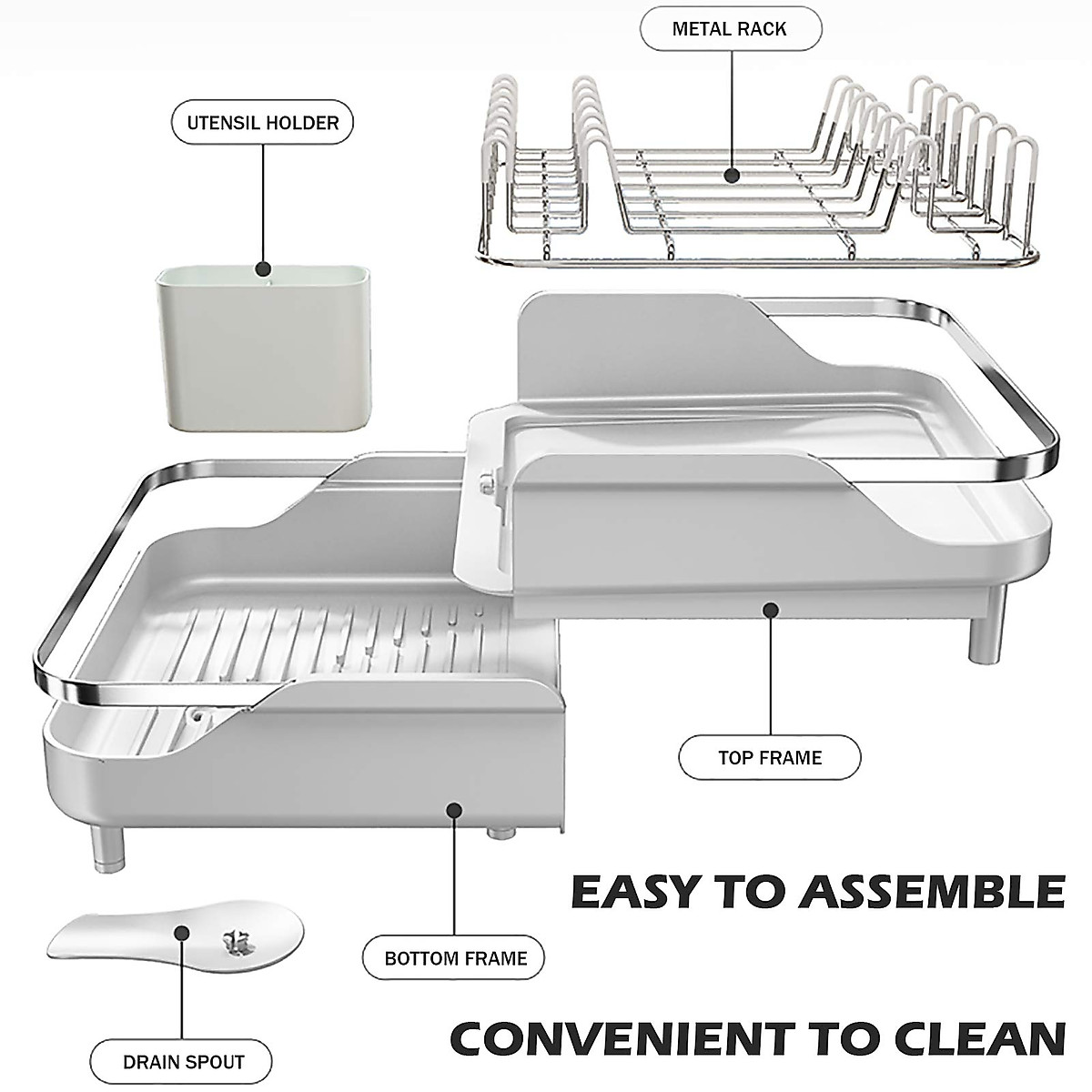 METAL RACK

UTENSIL HOLDER

TOP FRAME

EASY TO ASSEMBLE

BOTTOM FRAME

DRAIN SPOUT

CONVENIENT TO CLEAN