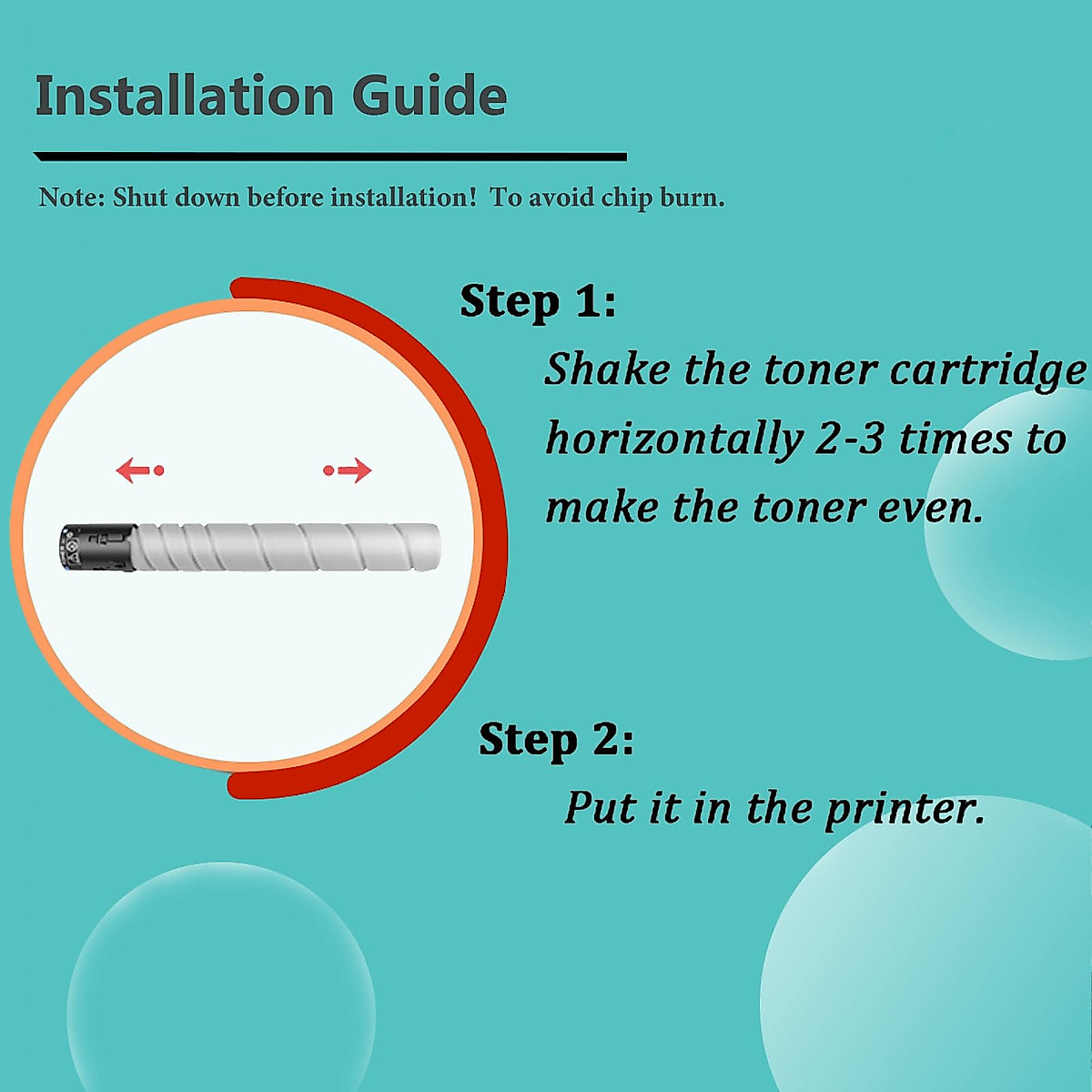 Installation Guide

Note: Shut down before installation!  To avoid chip burn.

Step 1:

Shake the toner cartridge horizontally 2-3 times to make the toner even.

Step 2:

Put it in the printer.