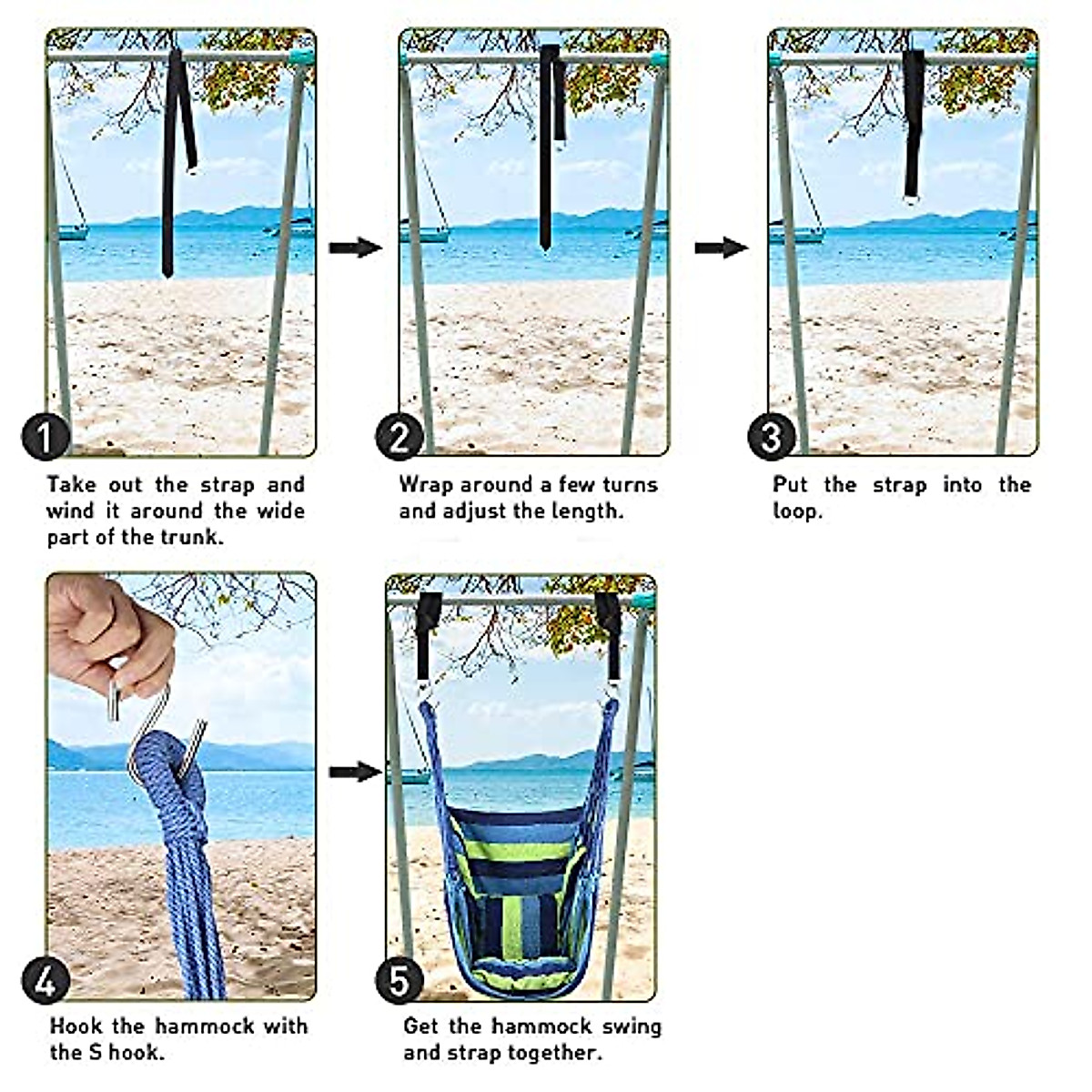 1

Take out the strap and wind it around the wide part of the trunk.

2

Wrap around a few turns and adjust the length.

3

Put the strap into the loop.

4

Hook the hammock with the S hook.

5

Get the hammock swing and strap together.