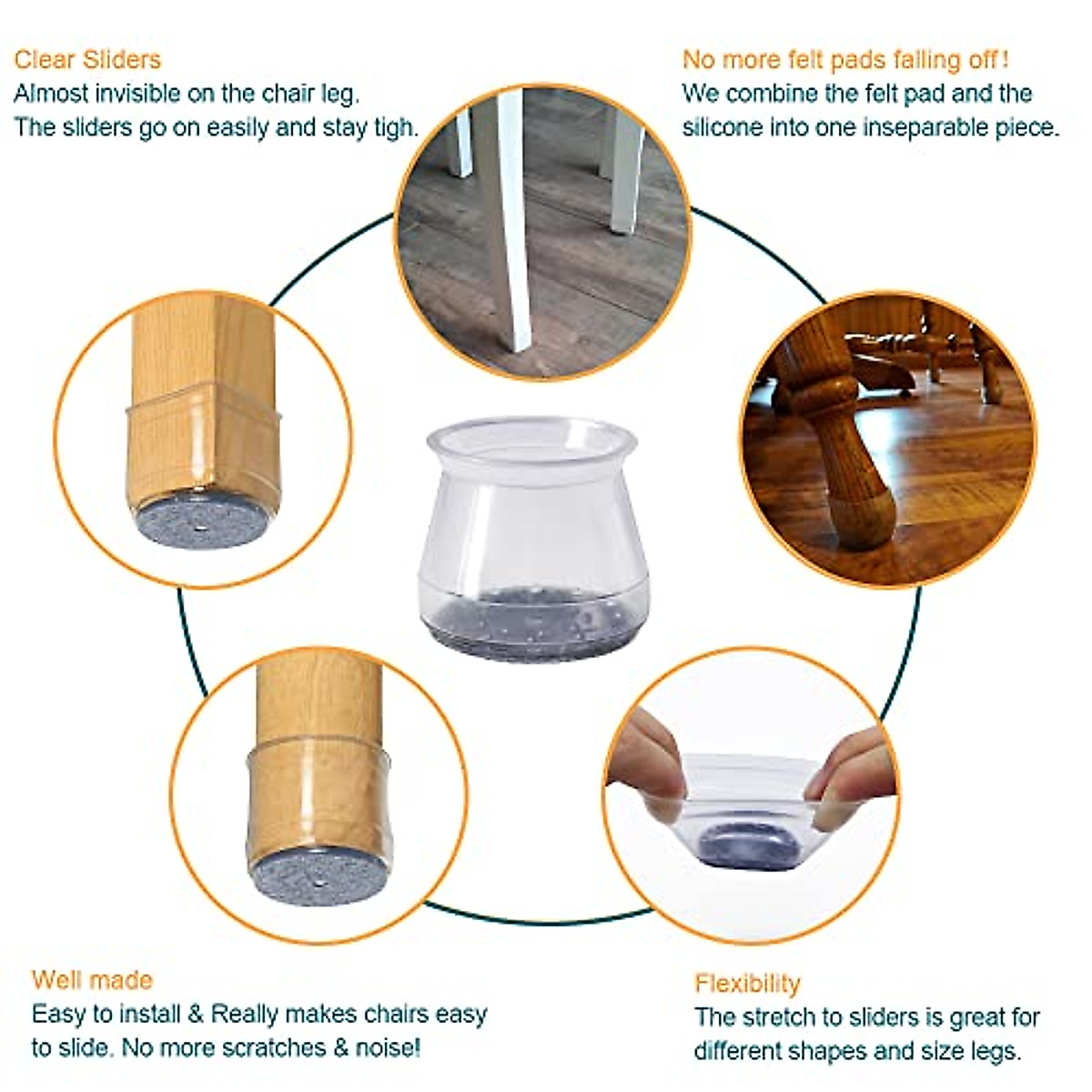 Clear Sliders
Almost invisible on the chair leg.
The sliders go on easily and stay tigh.

No more felt pads falling off!
We combine the felt pad and the silicone into one inseparable piece.

Well made
Easy to install & Really makes chairs easy to slide. No more scratches & noise!

Flexibility
The stretch to sliders is great for different shapes and size legs.