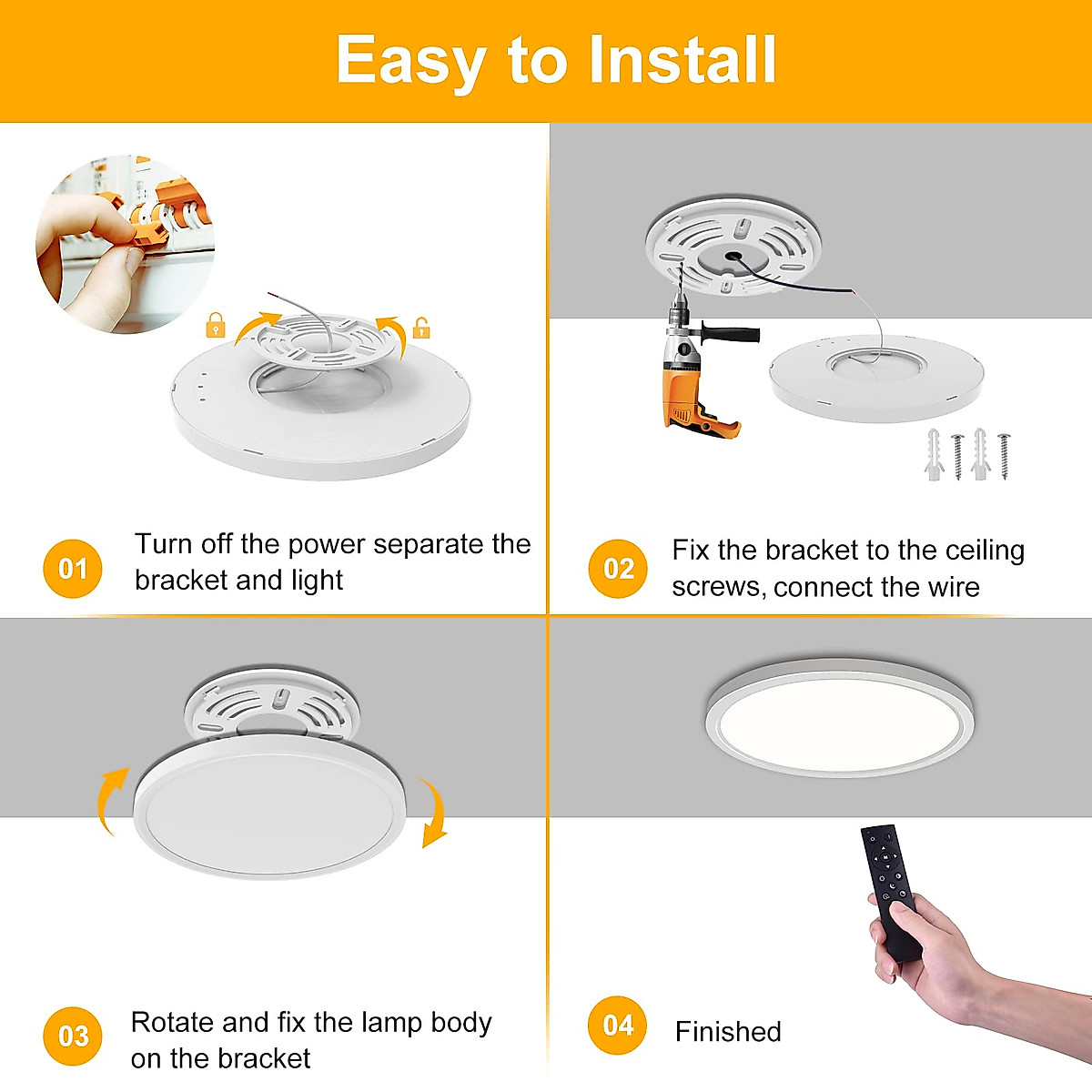 Easy to Install

01 Turn off the power separate the bracket and light

02 Fix the bracket to the ceiling screws, connect the wire

03 Rotate and fix the lamp body on the bracket

04 Finished