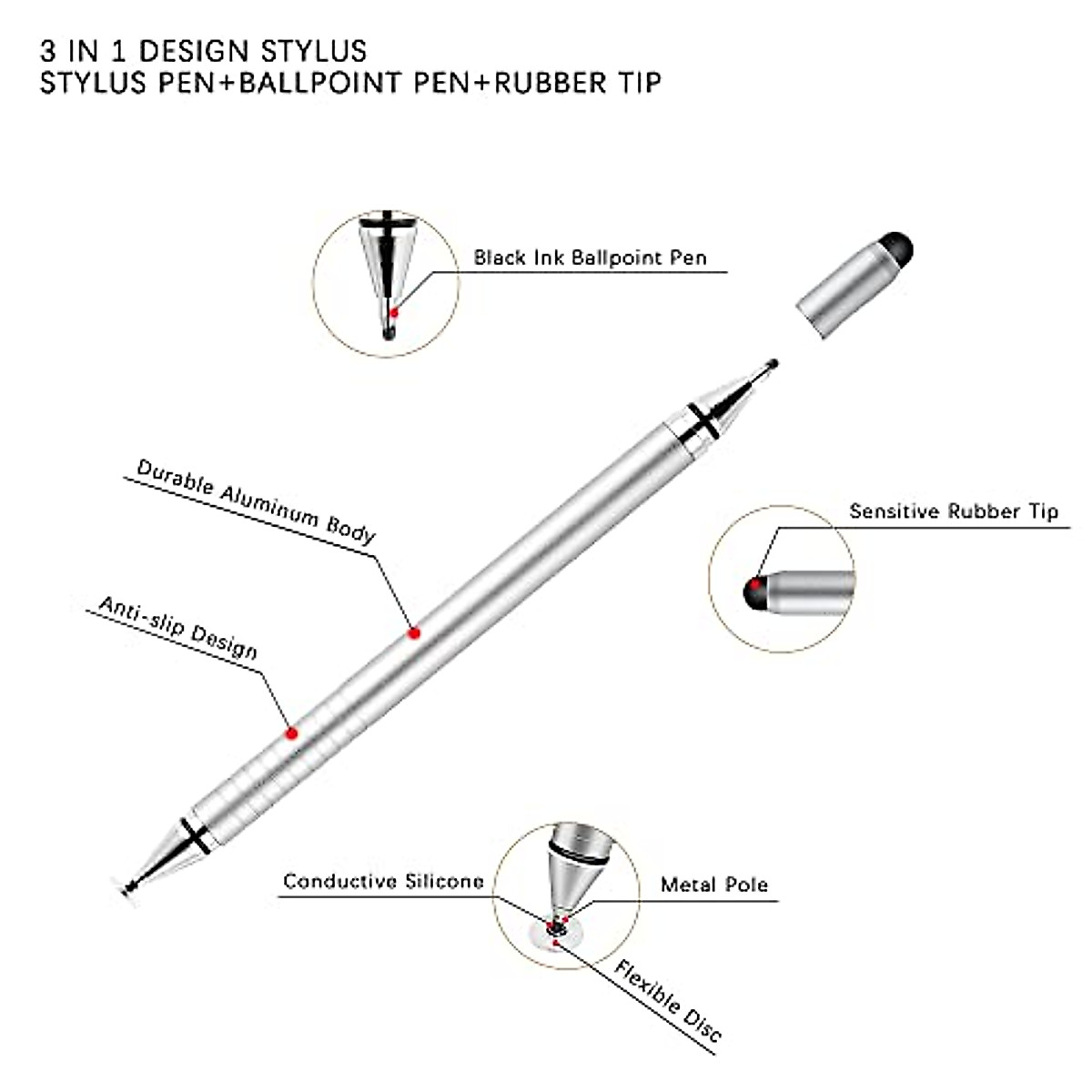 3 IN 1 DESIGN STYLUS
STYLUS PEN+BALLPOINT PEN+RUBBER TIP

Black Ink Ballpoint Pen

Durable Aluminum Body

Sensitive Rubber Tip

Anti-slip Design

Conductive Silicone

Metal Pole

Flexible Disc