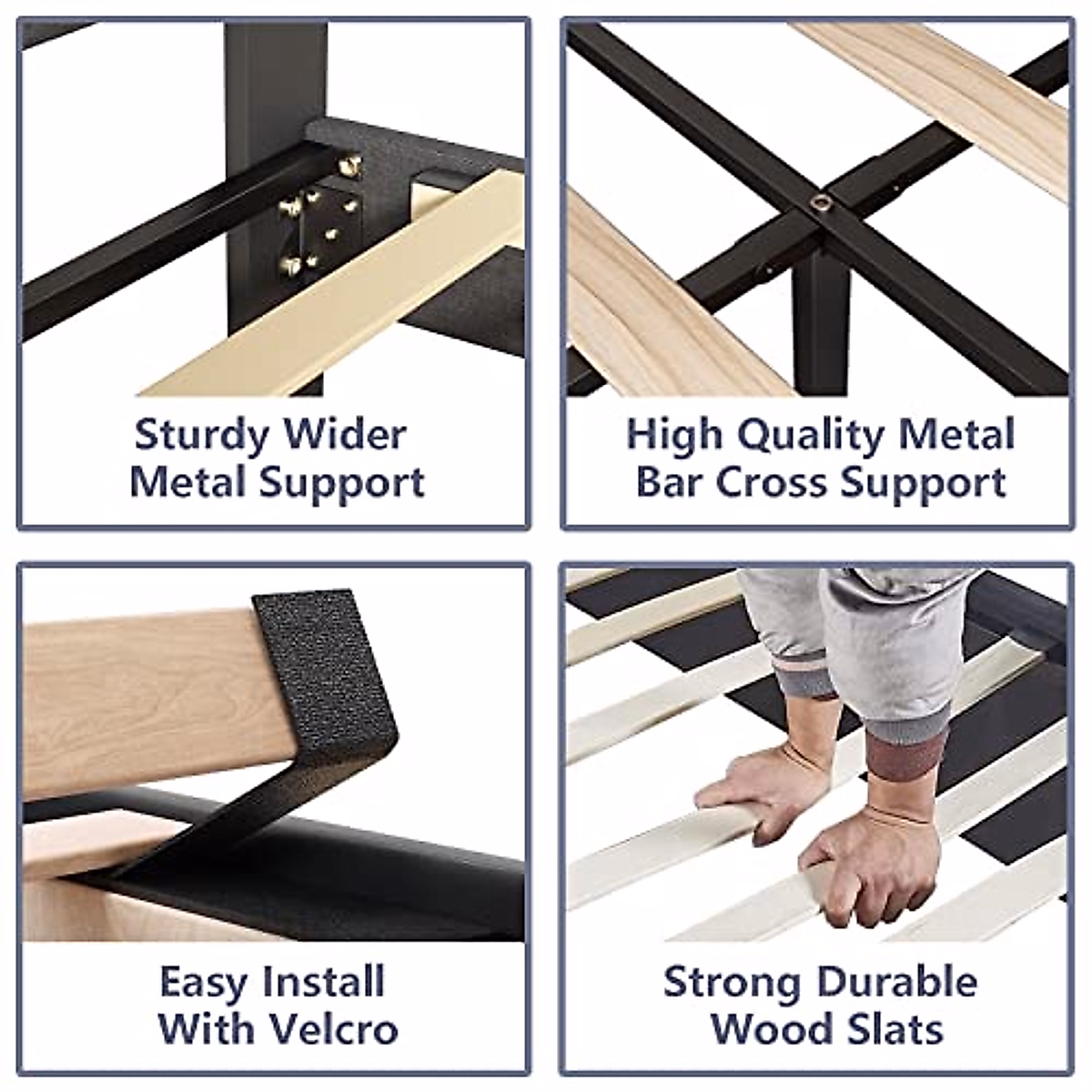 Sturdy Wider Metal Support

High Quality Metal Bar Cross Support

Easy Install With Velcro

Strong Durable Wood Slats