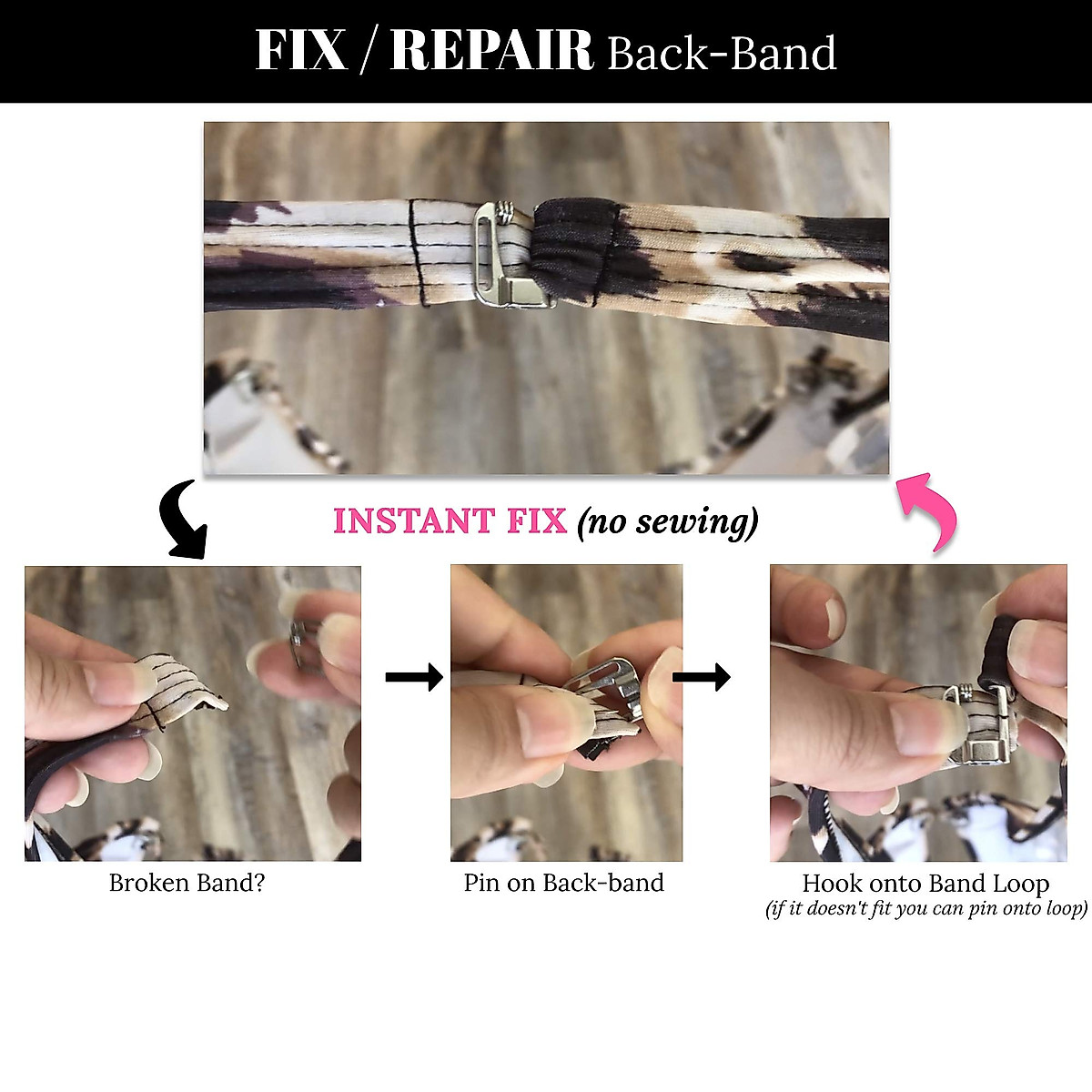 FIX / REPAIR Back-Band

INSTANT FIX (no sewing)

Broken Band?

Pin on Back-band

Hook onto Band Loop
(if it doesn't fit you can pin onto loop)