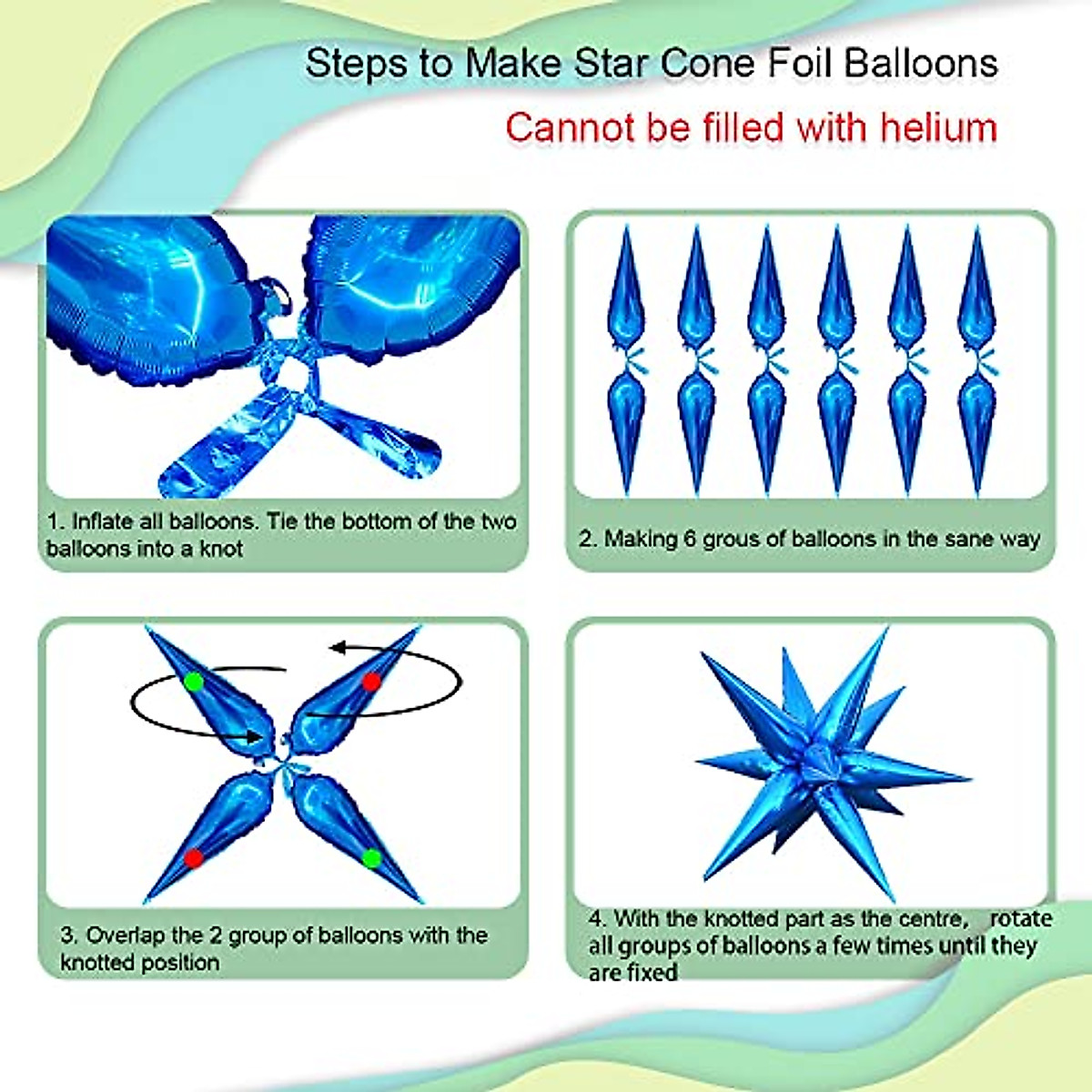 Steps to Make Star Cone Foil Balloons

Cannot be filled with helium

1. Inflate all balloons. Tie the bottom of the two balloons into a knot

2. Making 6 grous of balloons in the sane way

3. Overlap the 2 group of balloons with the knotted position

4. With the knotted part as the centre, rotate all groups of balloons a few times until they are fixed