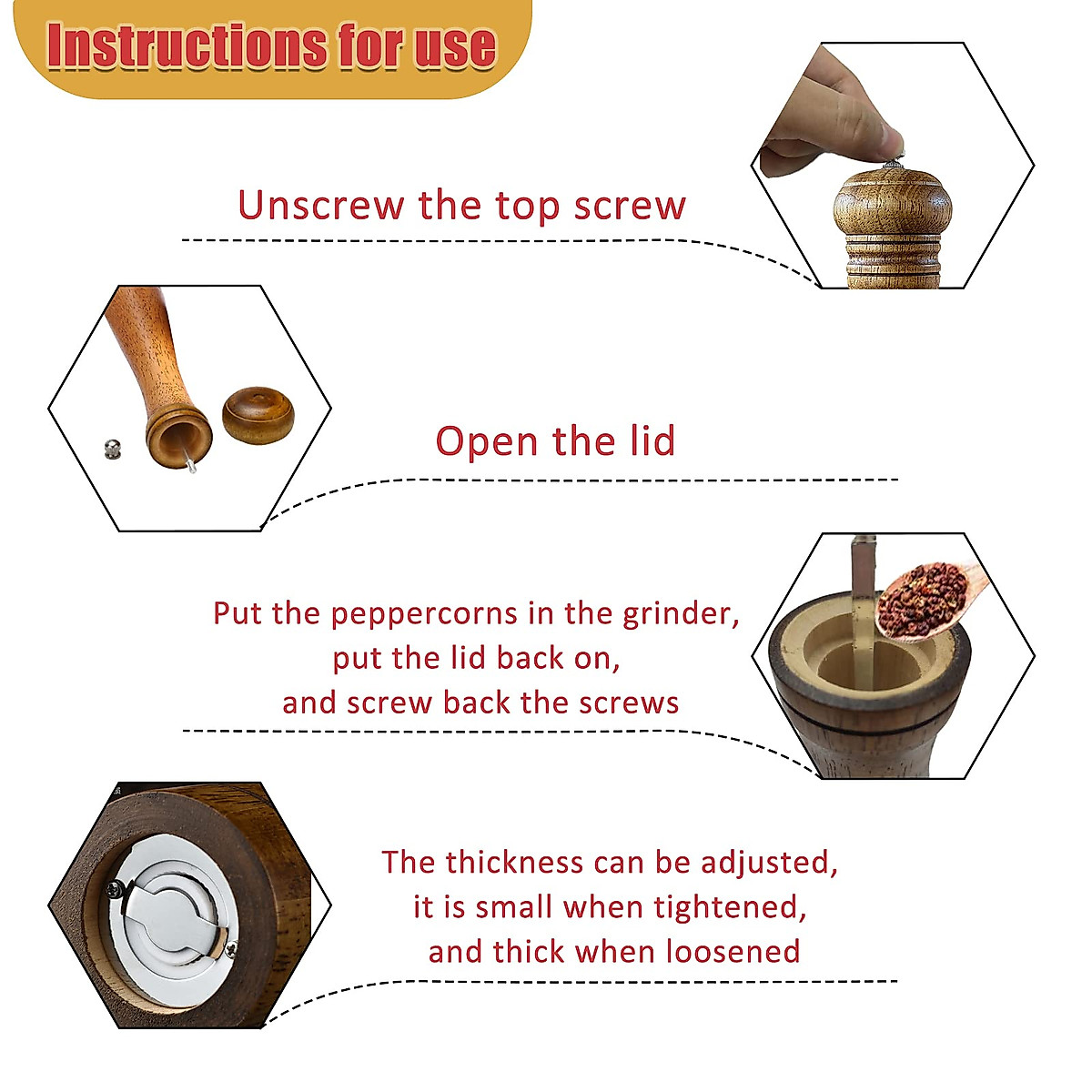 Instructions for use

Unscrew the top screw

Open the lid

Put the peppercorns in the grinder, put the lid back on, and screw back the screws

The thickness can be adjusted, it is small when tightened, and thick when loosened