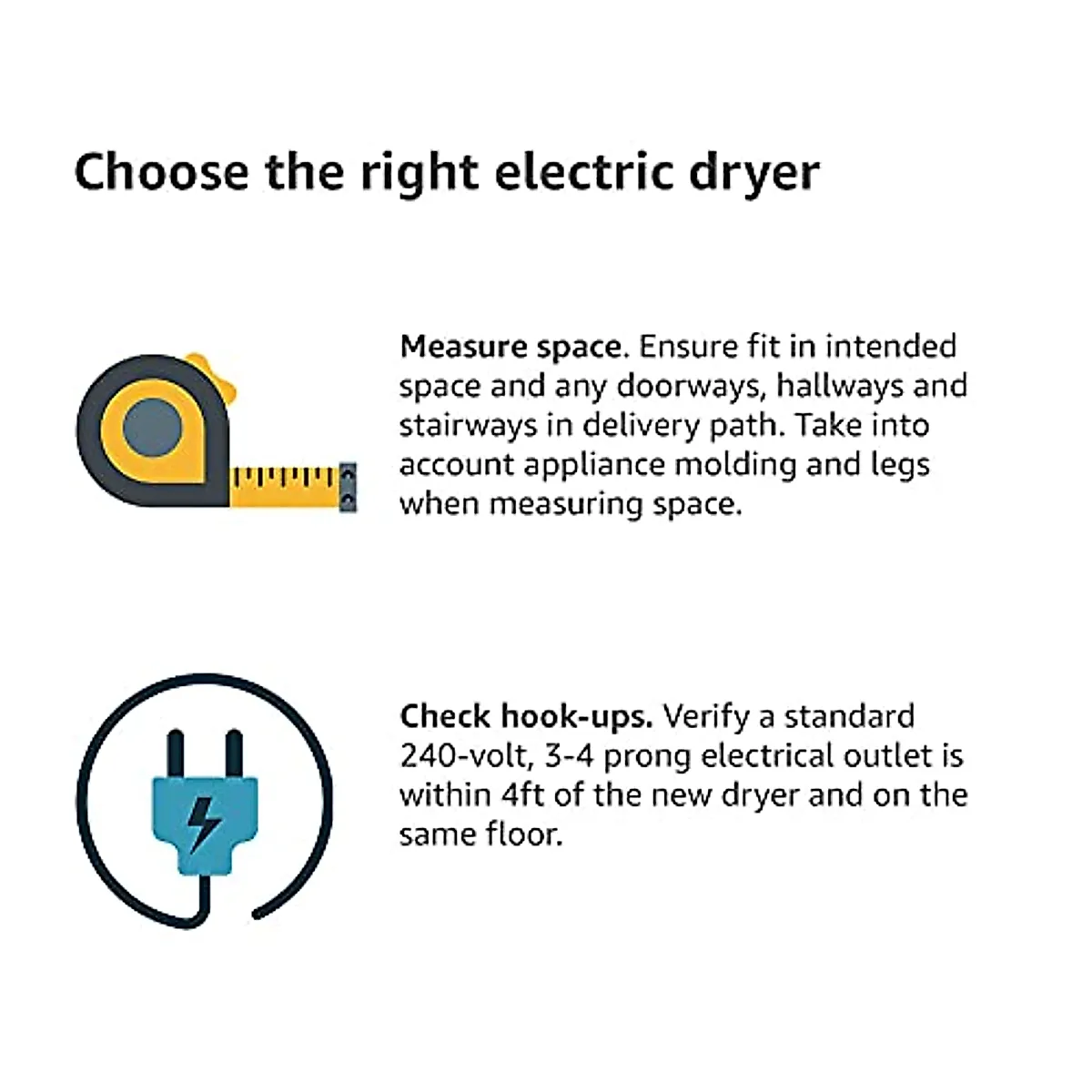 Choose the right electric dryer

Measure space. Ensure fit in intended space and any doorways, hallways and stairways in delivery path. Take into account appliance molding and legs when measuring space.

Check hook-ups. Verify a standard 240-volt, 3-4 prong electrical outlet is within 4ft of the new dryer and on the same floor.