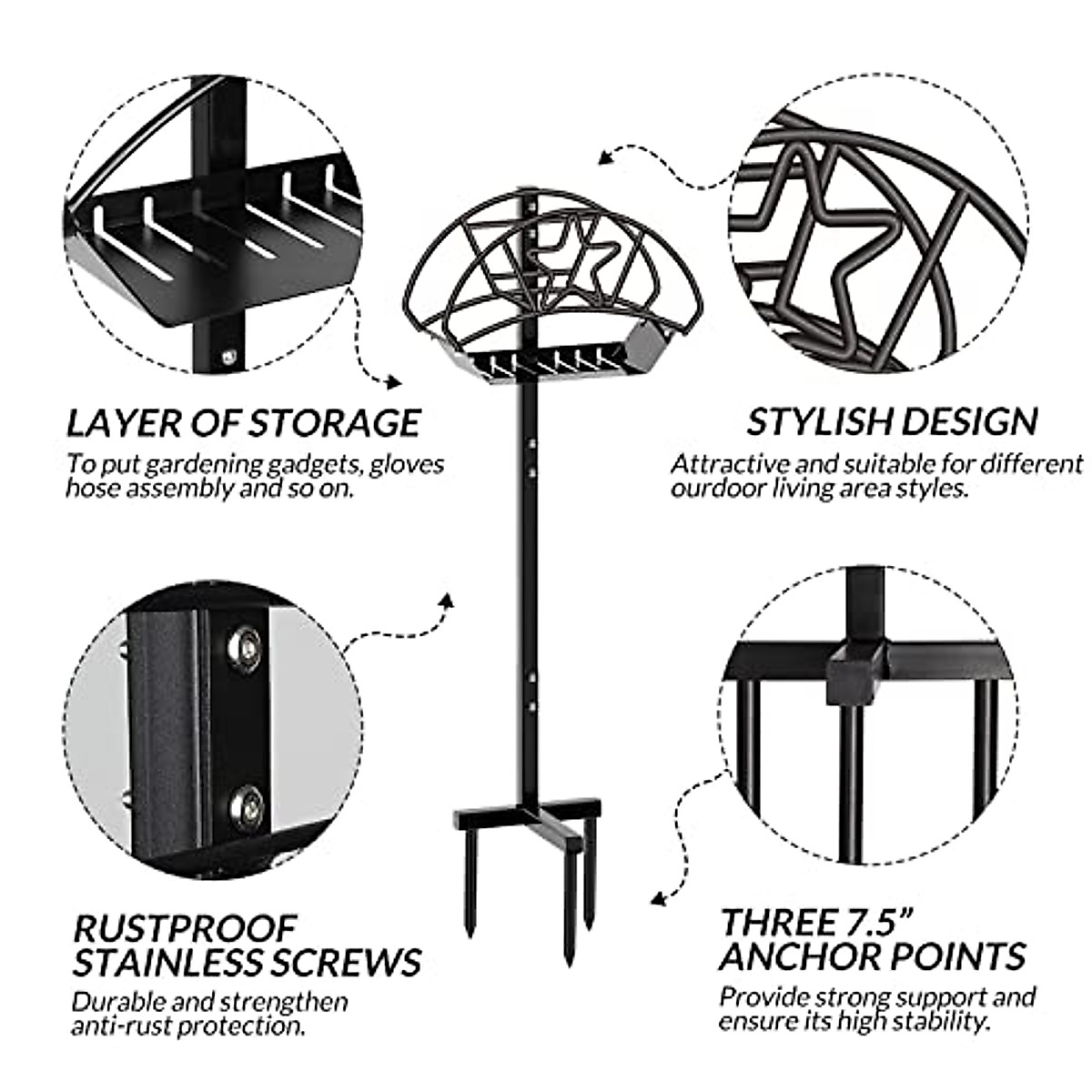 LAYER OF STORAGE

To put gardening gadgets, gloves hose assembly and so on.

STYLISH DESIGN

Attractive and suitable for different ourdoor living area styles.

RUSTPROOF STAINLESS SCREWS

Durable and strengthen anti-rust protection.

THREE 7.5" ANCHOR POINTS

Provide strong support and ensure its high stability.