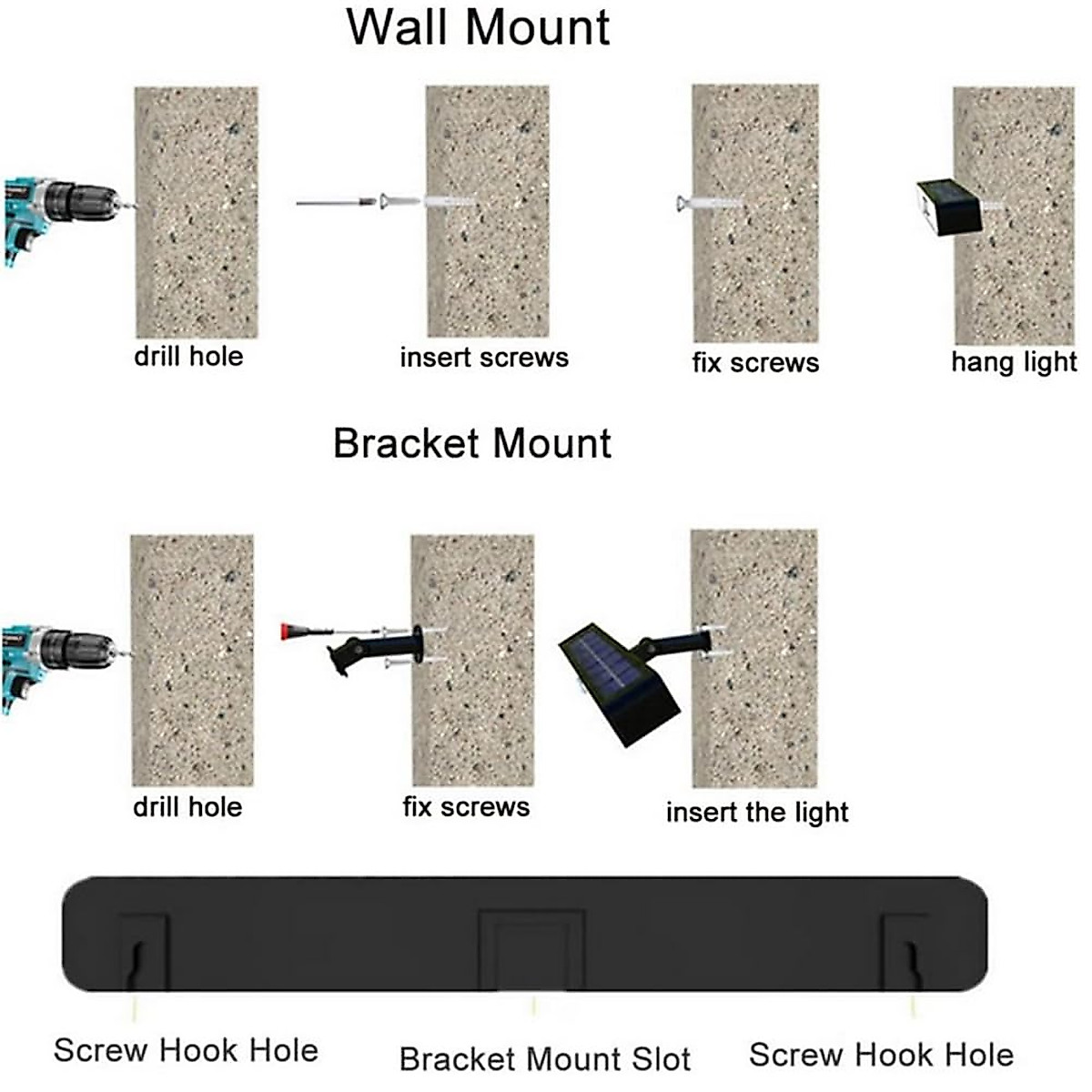 Wall Mount

drill hole

insert screws

fix screws

hang light

Bracket Mount

drill hole

fix screws

insert the light

Screw Hook Hole

Bracket Mount Slot

Screw Hook Hole