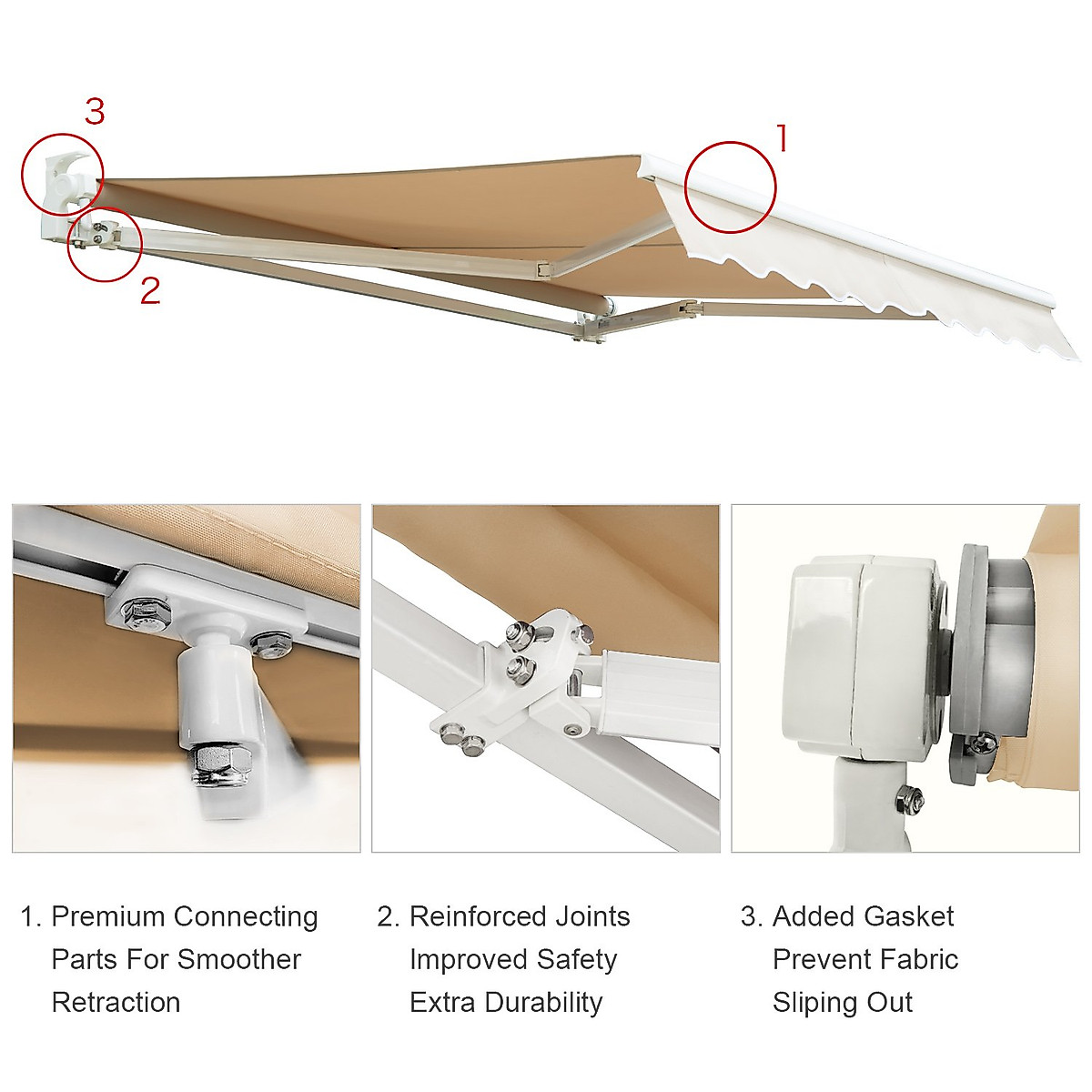 3

1

2

1. Premium Connecting Parts For Smoother Retraction

2. Reinforced Joints Improved Safety Extra Durability

3. Added Gasket Prevent Fabric Sliping Out