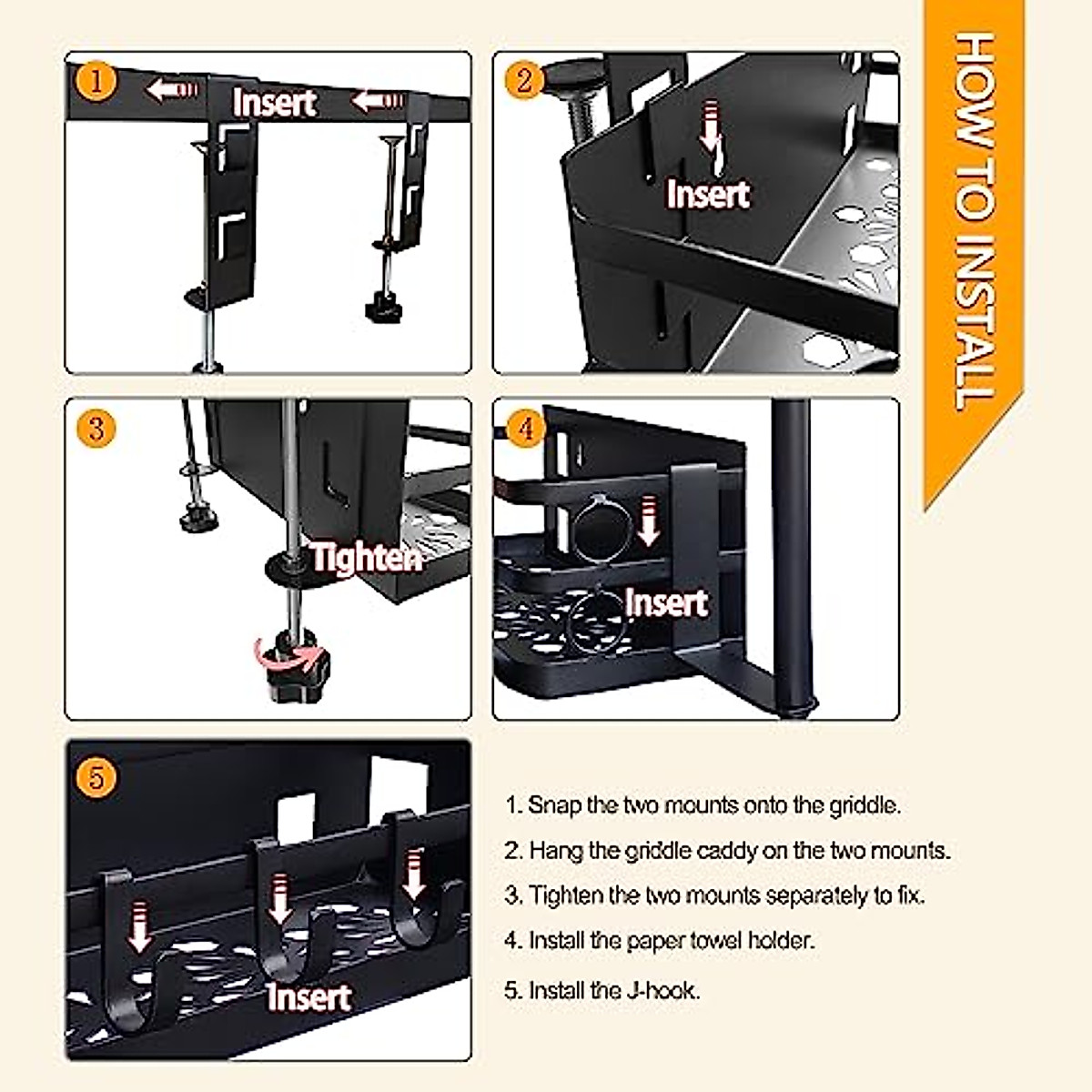 HOW TO INSTALL

1

Insert

2

Insert

3

Tighten

4

Insert

5

Insert

1. Snap the two mounts onto the griddle.

2. Hang the griddle caddy on the two mounts.

3. Tighten the two mounts separately to fix.

4. Install the paper towel holder.

5. Install the J-hook.