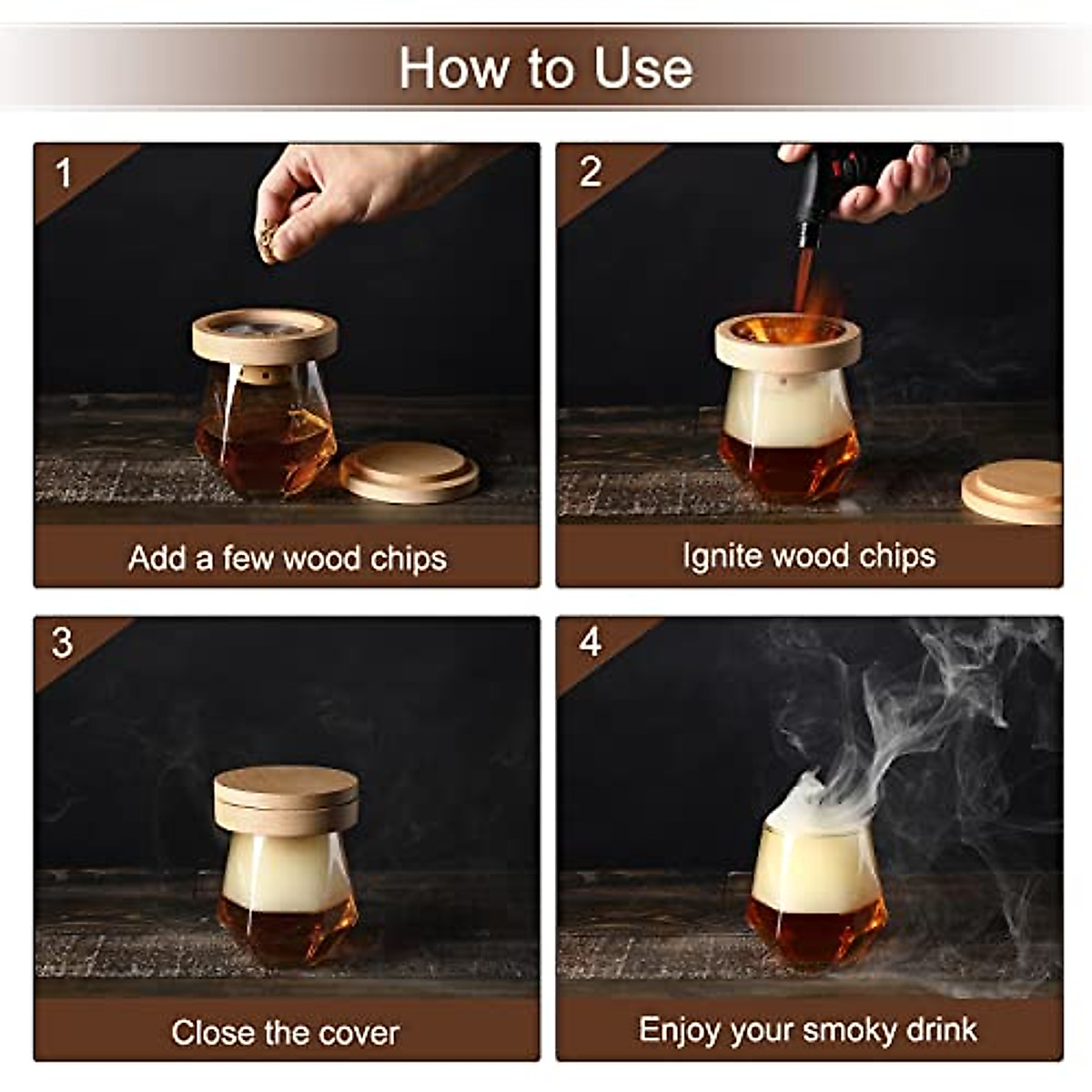 How to Use

1

Add a few wood chips

2

Ignite wood chips

3

Close the cover

4

Enjoy your smoky drink