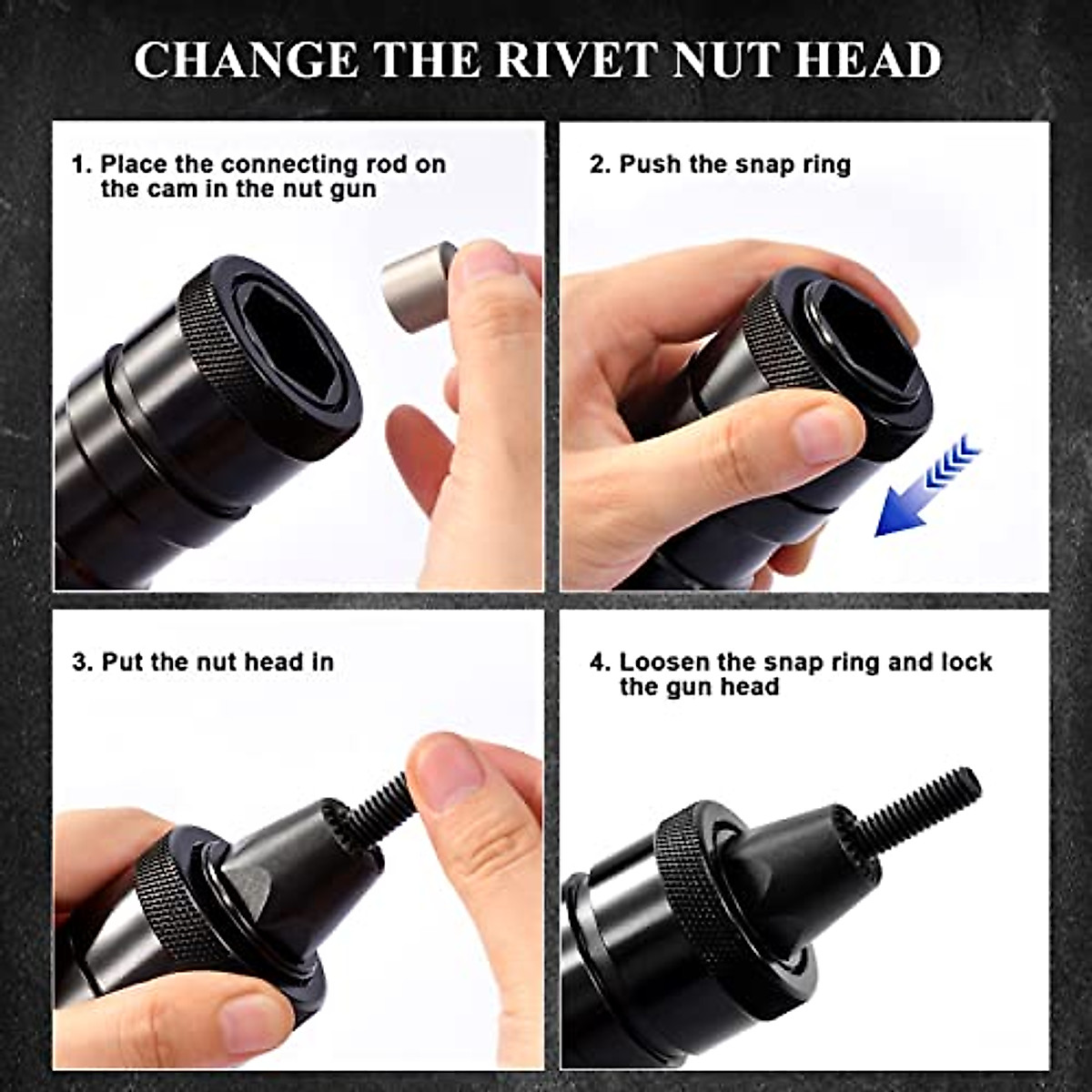 CHANGE THE RIVET NUT HEAD

1. Place the connecting rod on the cam in the nut gun

2. Push the snap ring

3. Put the nut head in

4. Loosen the snap ring and lock the gun head