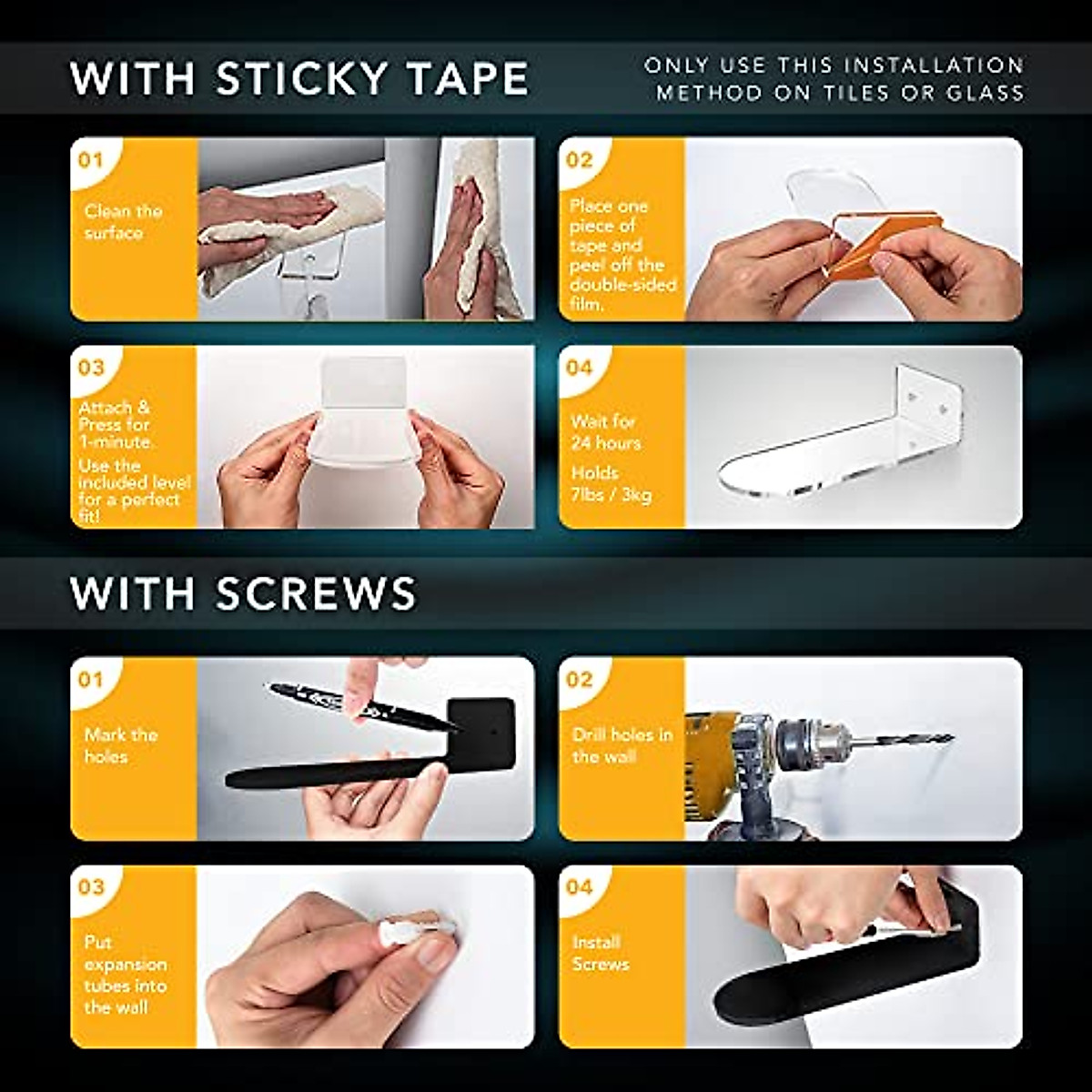 WITH STICKY TAPE

ONLY USE THIS INSTALLATION METHOD ON TILES OR GLASS

01
Clean the surface

02
Place one piece of tape and peel off the double-sided film.

03
Attach & Press for 1-minute.
Use the included level for a perfect fit!

04
Wait for 24 hours
Holds 7lbs / 3kg

WITH SCREWS

01
Mark the holes

02
Drill holes in the wall

03
Put expansion tubes into the wall

04
Install Screws