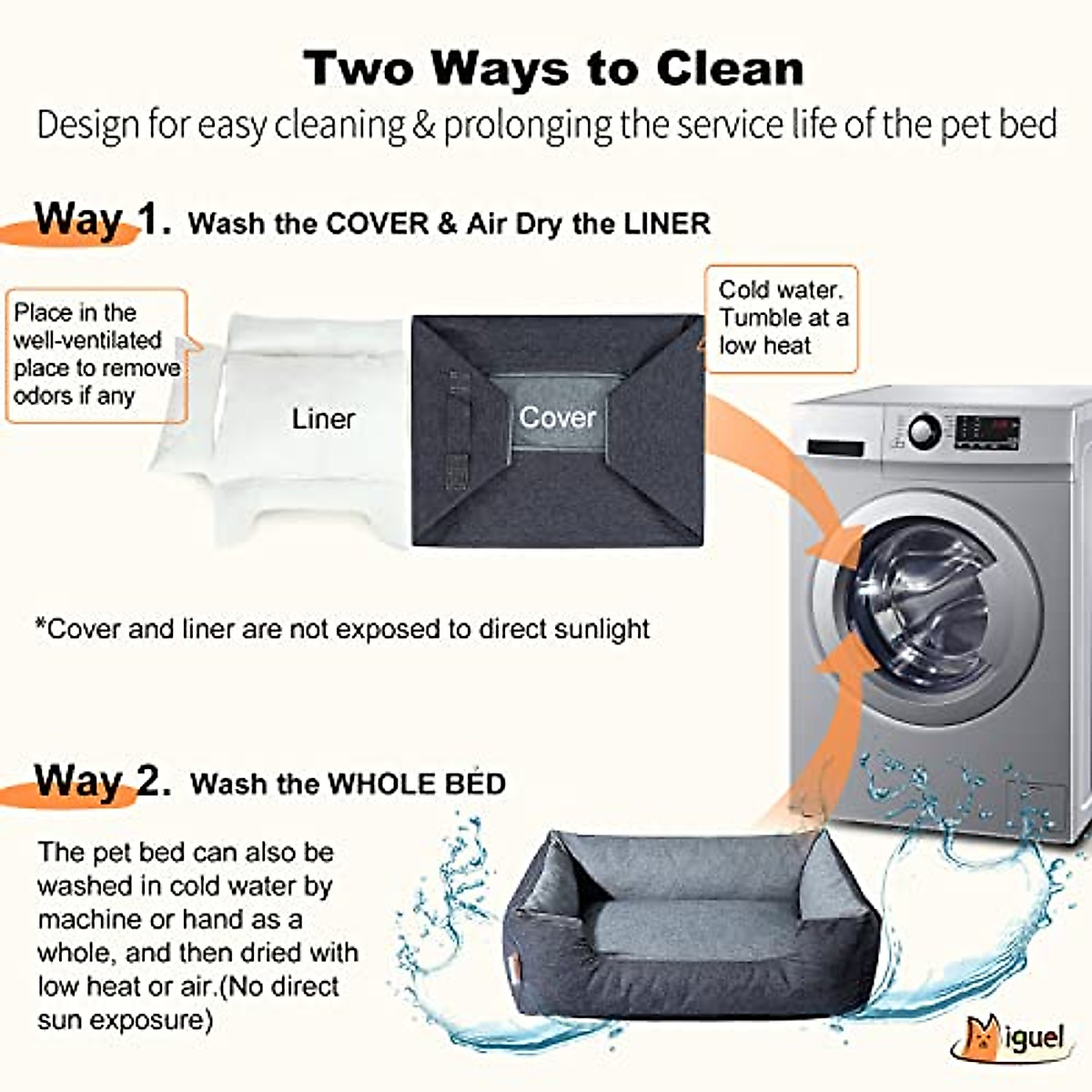 Two Ways to Clean
Design for easy cleaning & prolonging the service life of the pet bed

Way 1. Wash the COVER & Air Dry the LINER

Place in the well-ventilated place to remove odors if any

Liner

Cover

Cold water. Tumble at a low heat

*Cover and liner are not exposed to direct sunlight

Way 2. Wash the WHOLE BED

The pet bed can also be washed in cold water by machine or hand as a whole, and then dried with low heat or air.(No direct sun exposure)

Miguel