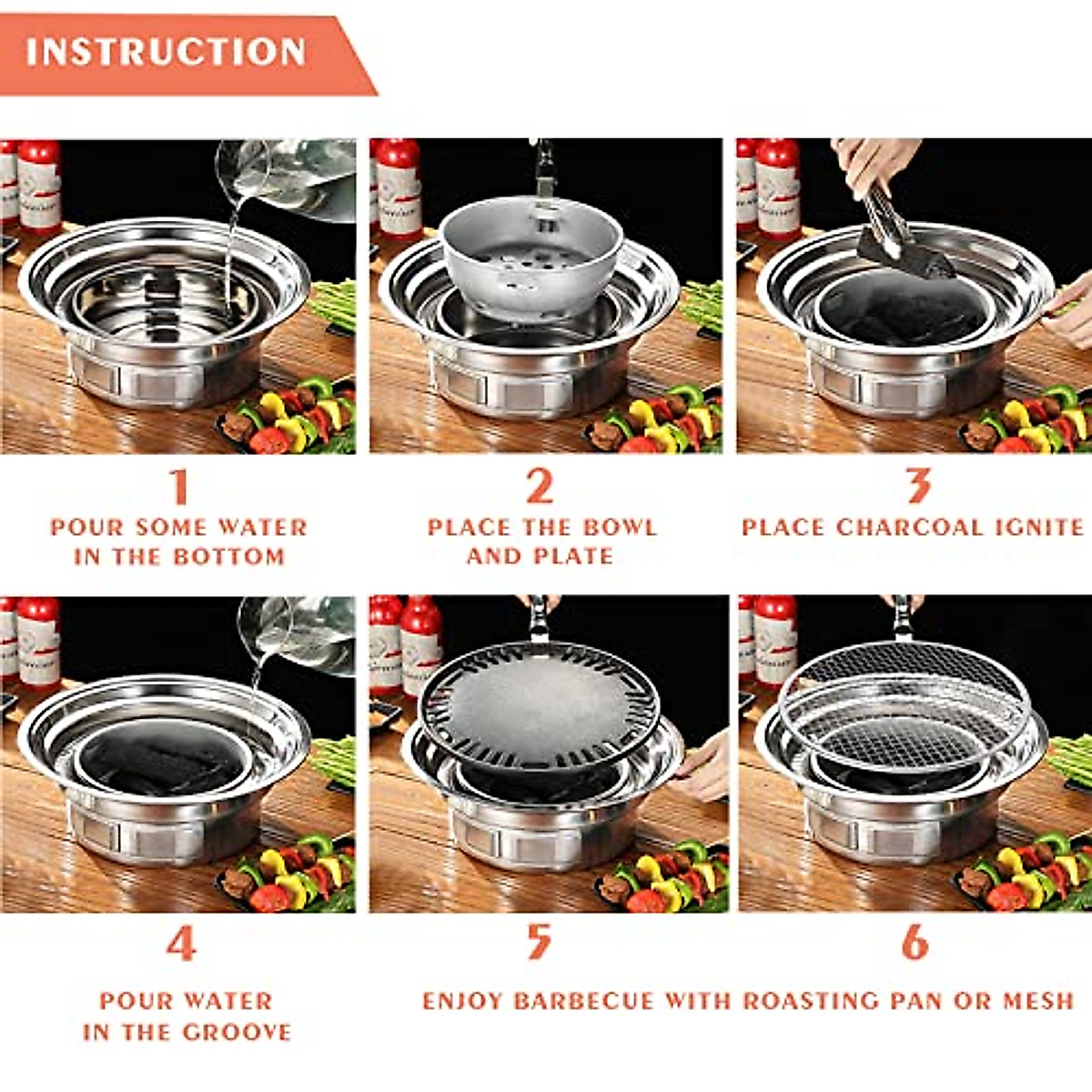 INSTRUCTION

1
POUR SOME WATER IN THE BOTTOM

2
PLACE THE BOWL AND PLATE

3
PLACE CHARCOAL IGNITE

4
POUR WATER IN THE GROOVE

5

6

ENJOY BARBECUE WITH ROASTING PAN OR MESH