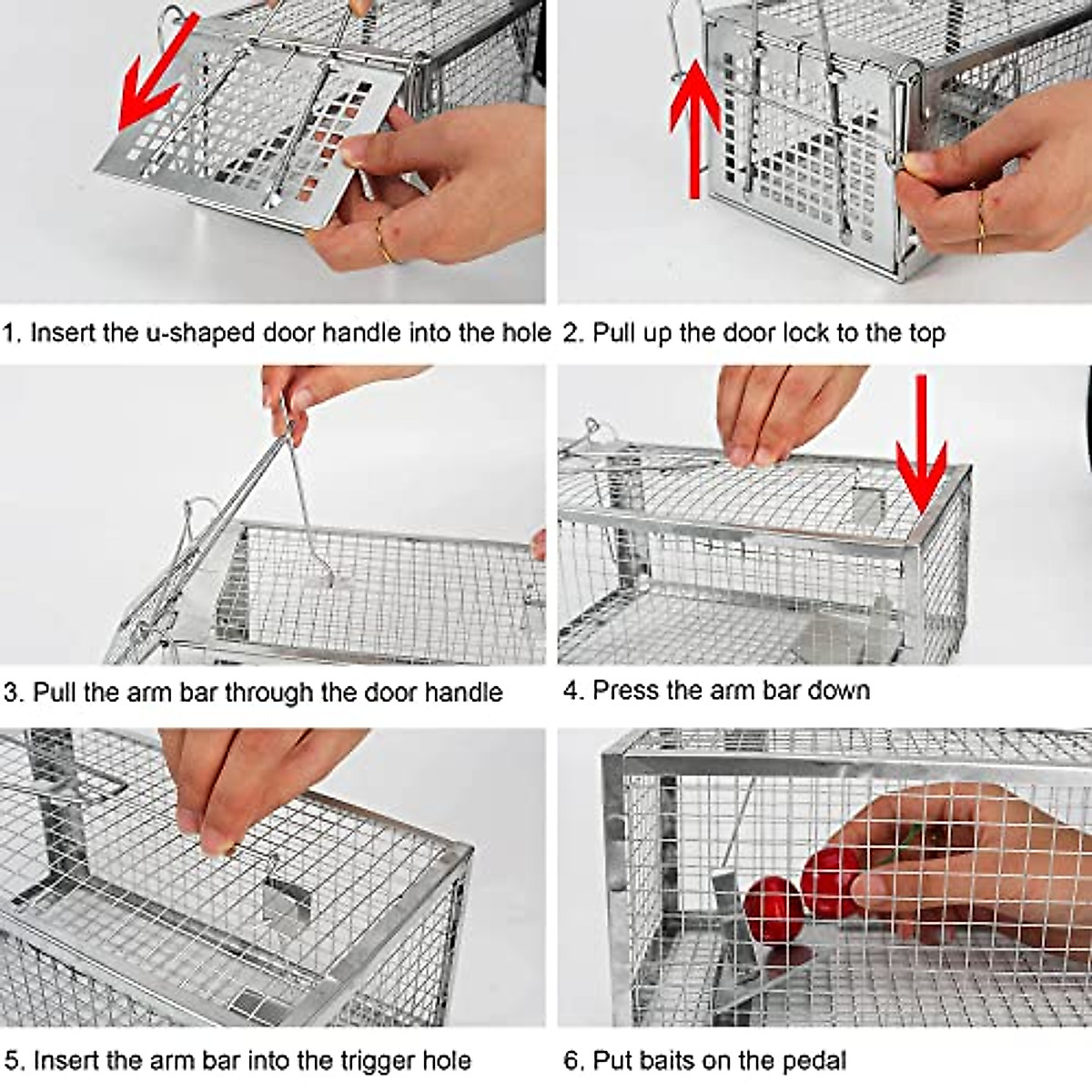 1. Insert the u-shaped door handle into the hole

2. Pull up the door lock to the top

3. Pull the arm bar through the door handle

4. Press the arm bar down

5. Insert the arm bar into the trigger hole

6. Put baits on the pedal