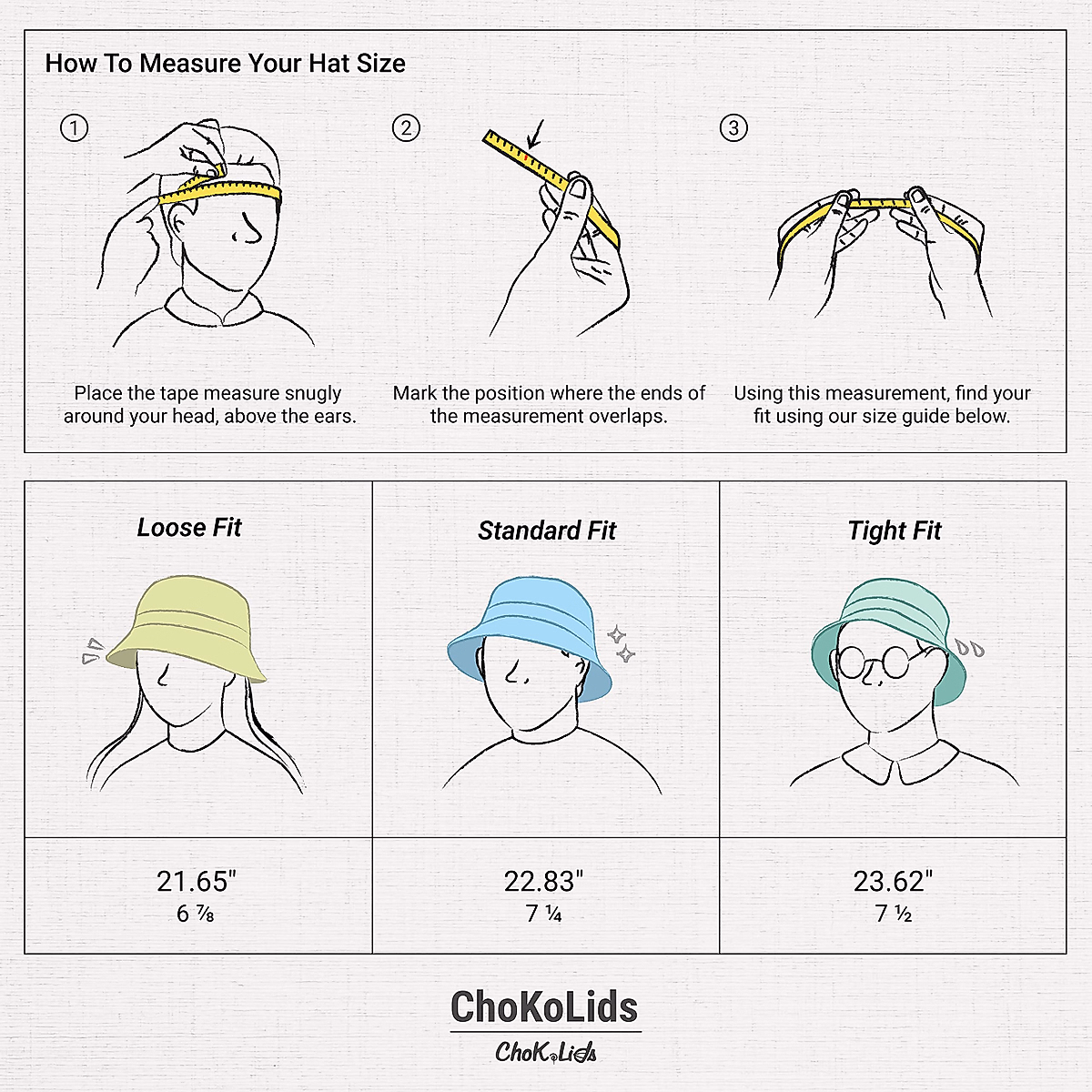 How To Measure Your Hat Size

①

Place the tape measure snugly around your head, above the ears.

②

Mark the position where the ends of the measurement overlaps.

③

Using this measurement, find your fit using our size guide below.

| Loose Fit | Standard Fit | Tight Fit |
|---|---|---|
| 21.65" 6 ⅞ | 22.83" 7 ¼ | 23.62" 7 ½ |

ChoKoLids

ChoKoLids